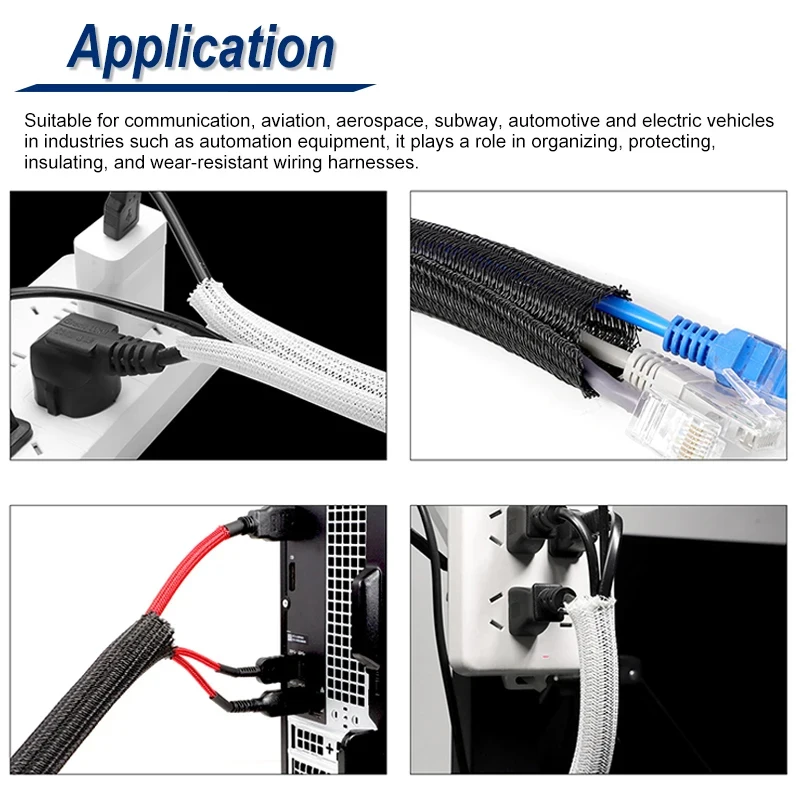 Application

Suitable for communication, aviation, aerospace, subway, automotive and electric vehicles in industries such as automation equipment, it plays a role in organizing, protecting, insulating, and wear-resistant wiring harnesses.