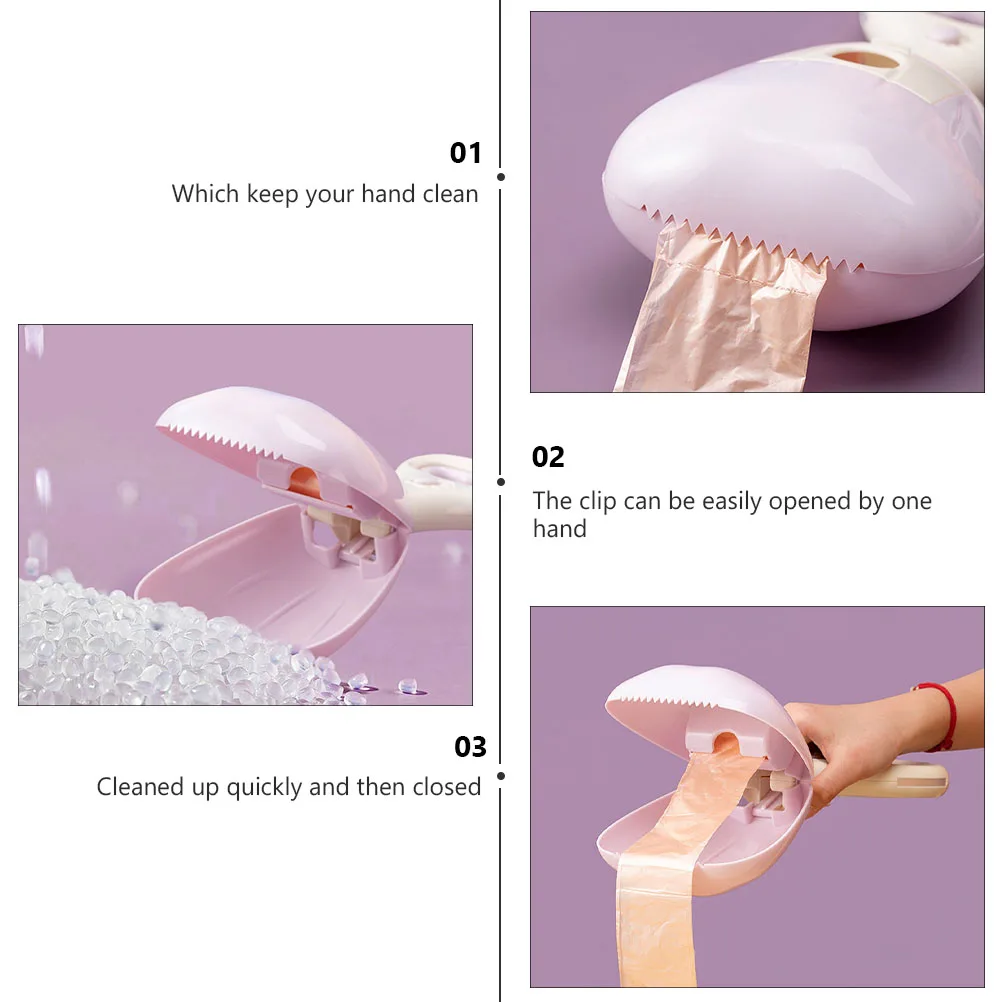 01
Which keep your hand clean

02
The clip can be easily opened by one hand

03
Cleaned up quickly and then closed