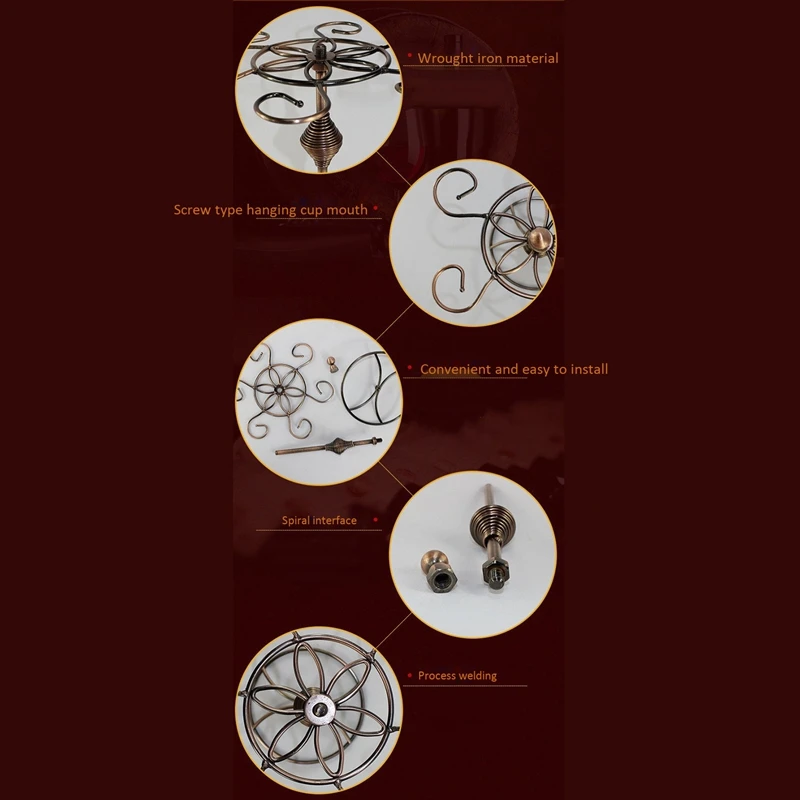 Wrought iron material

Screw type hanging cup mouth

Convenient and easy to install

Spiral interface

Process welding