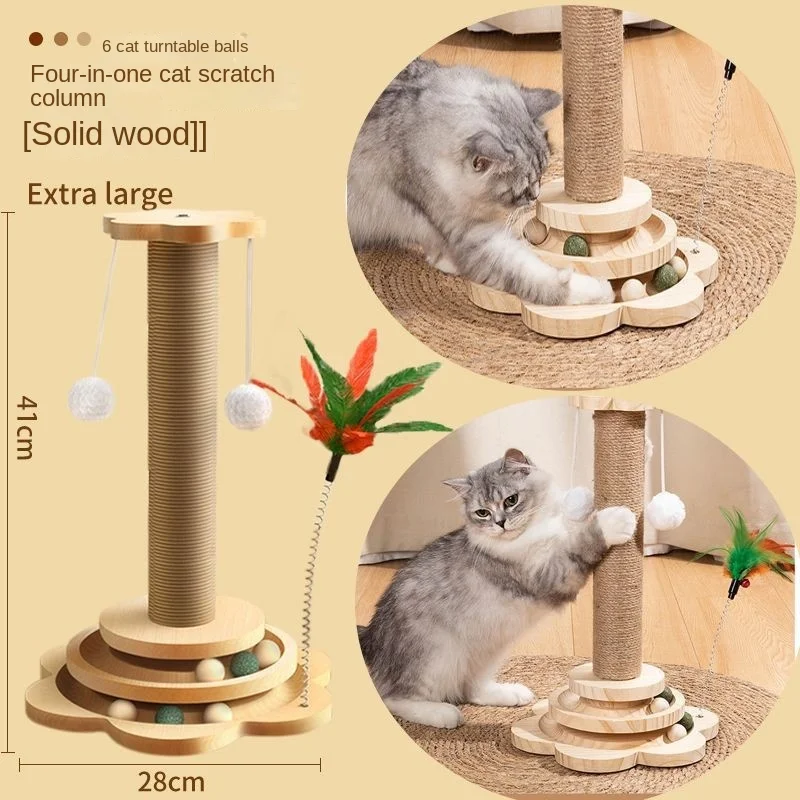 6 cat turntable balls

Four-in-one cat scratch column

[Solid wood]]

Extra large

41cm

28cm