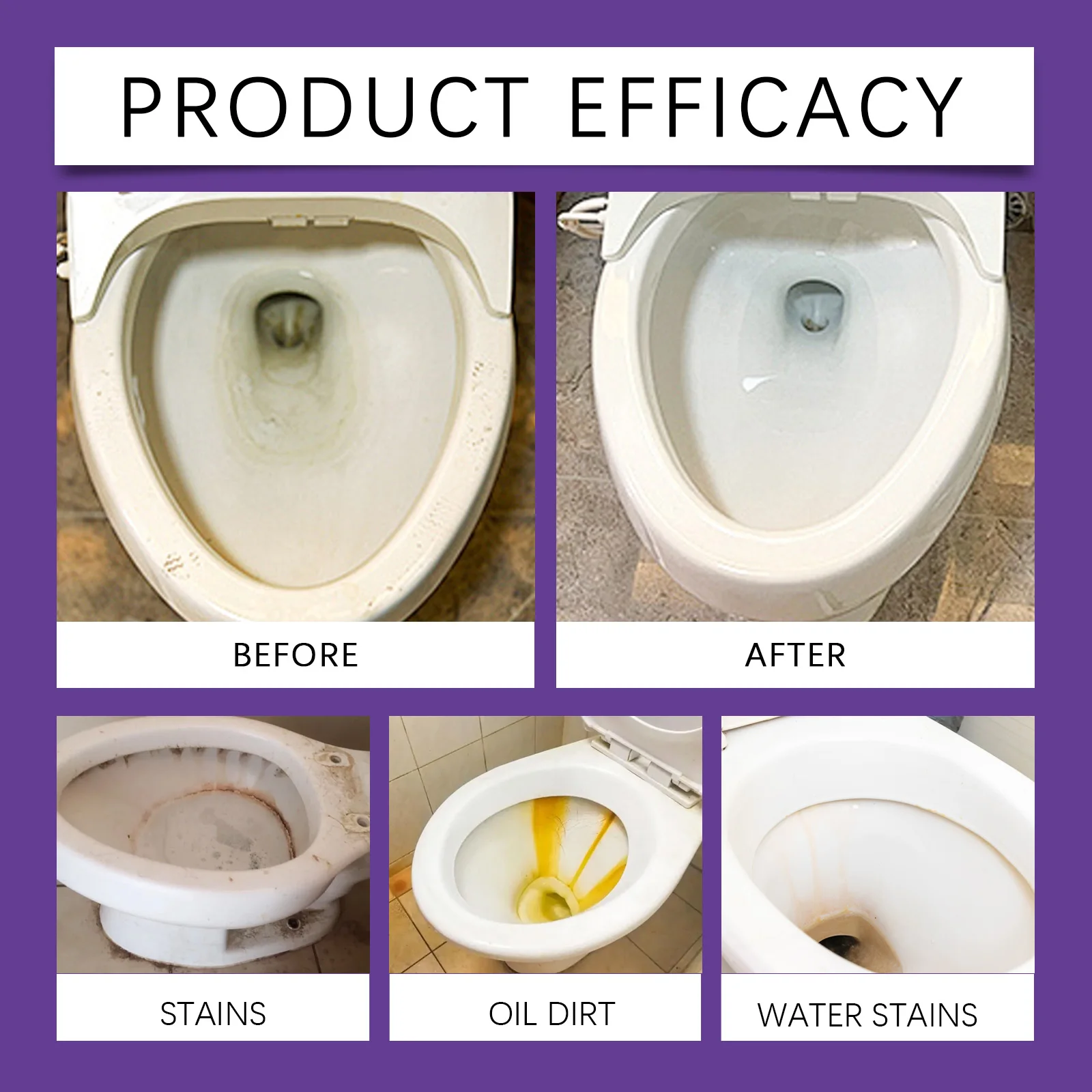 PRODUCT EFFICACY

BEFORE

AFTER

STAINS

OIL DIRT

WATER STAINS