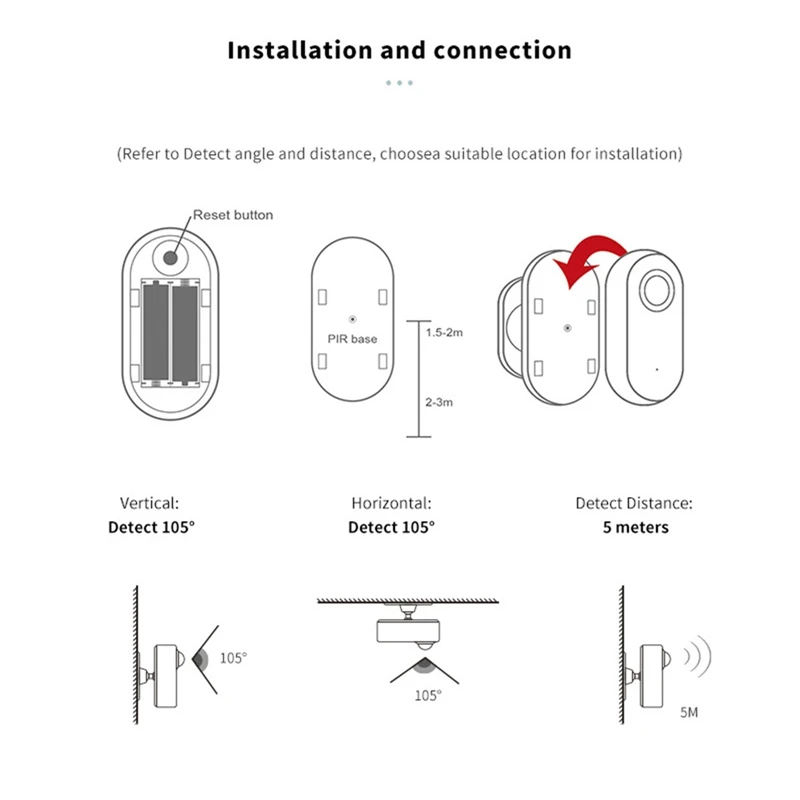 Installation and connection

(Refer to Detect angle and distance, choosea suitable location for installation)

Reset button

PIR base

1.5-2m

2-3m

Vertical:
Detect 105°

Horizontal:
Detect 105°

Detect Distance:
5 meters

105°

105°

5M