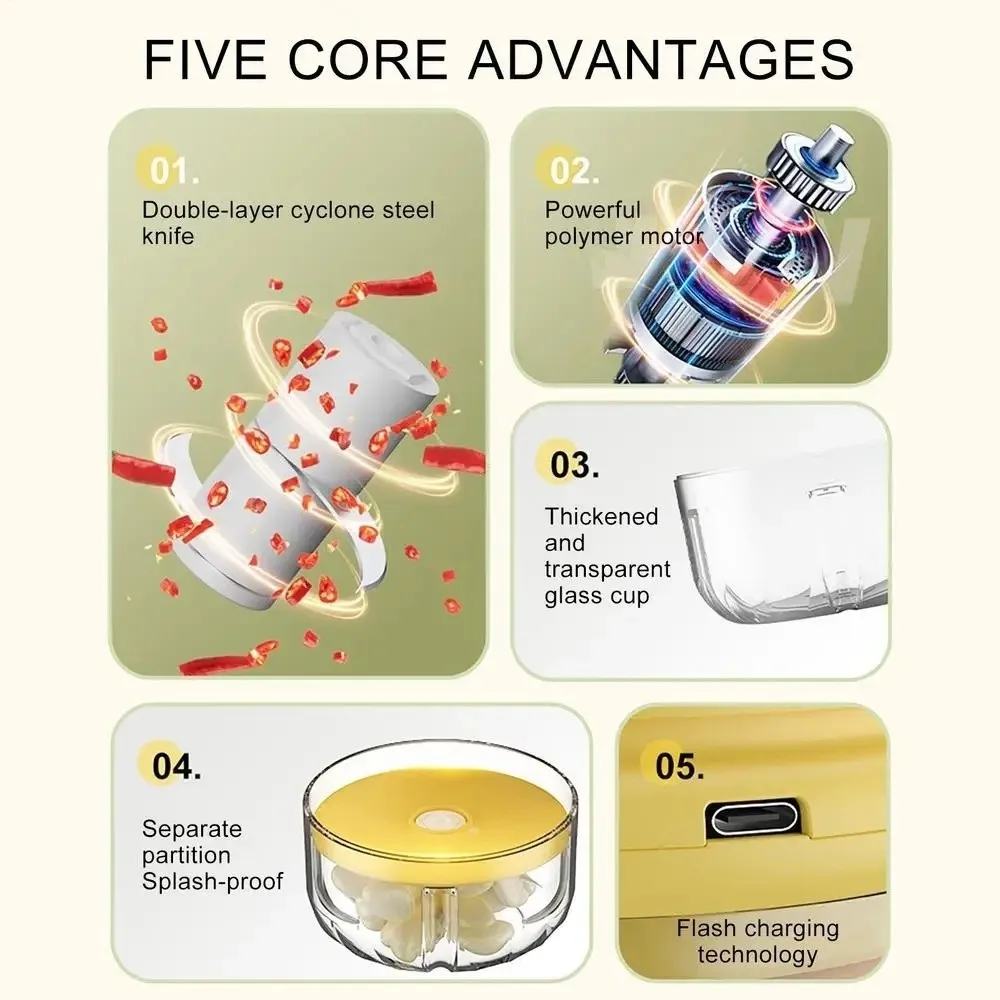 FIVE CORE ADVANTAGES

01.
Double-layer cyclone steel knife

02.
Powerful polymer motor

03.
Thickened and transparent glass cup

04.
Separate partition Splash-proof

05.
Flash charging technology