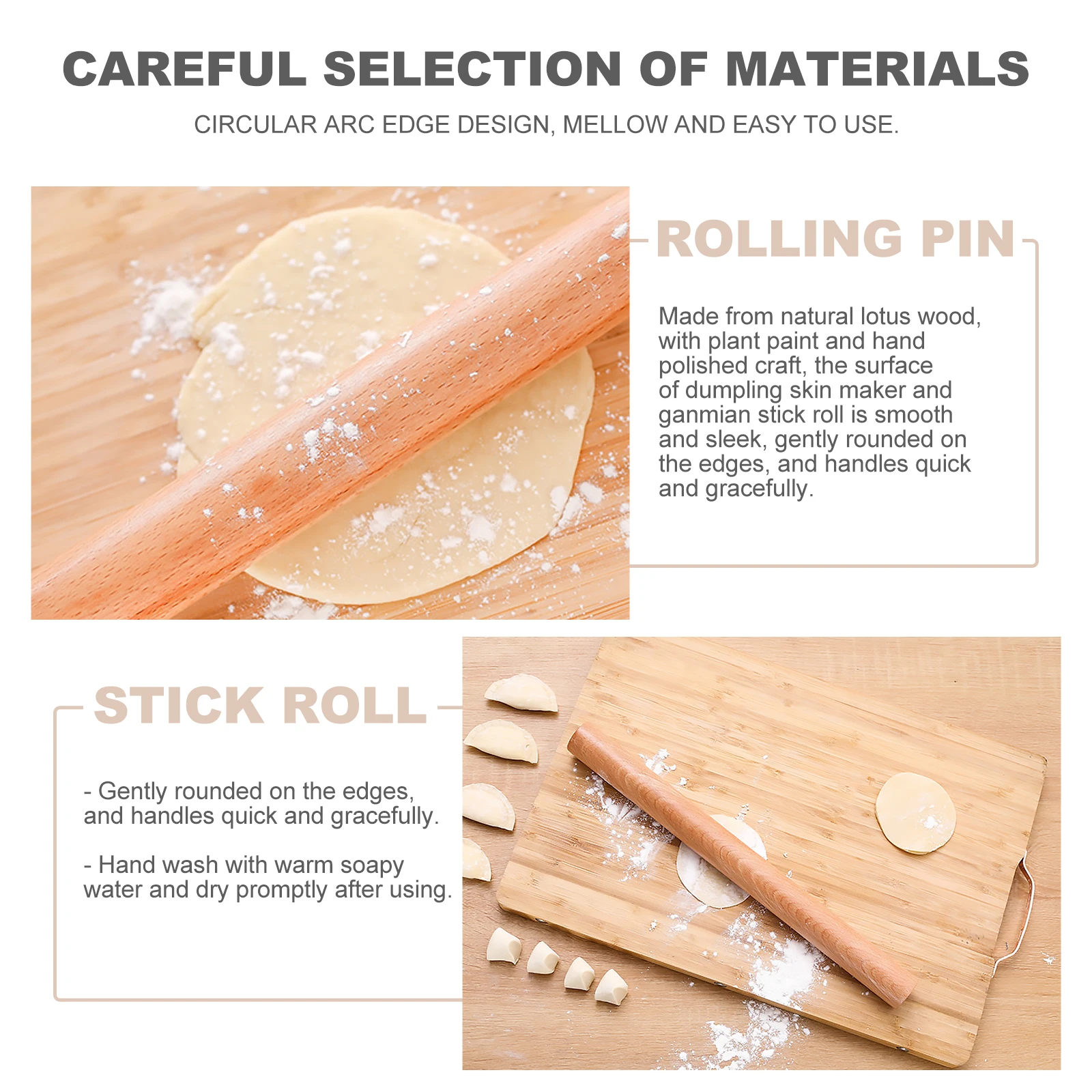 CAREFUL SELECTION OF MATERIALS

CIRCULAR ARC EDGE DESIGN, MELLOW AND EASY TO USE.

ROLLING PIN

Made from natural lotus wood, with plant paint and hand polished craft, the surface of dumpling skin maker and ganmian stick roll is smooth and sleek, gently rounded on the edges, and handles quick and gracefully.

STICK ROLL

- Gently rounded on the edges, and handles quick and gracefully.

- Hand wash with warm soapy water and dry promptly after using.