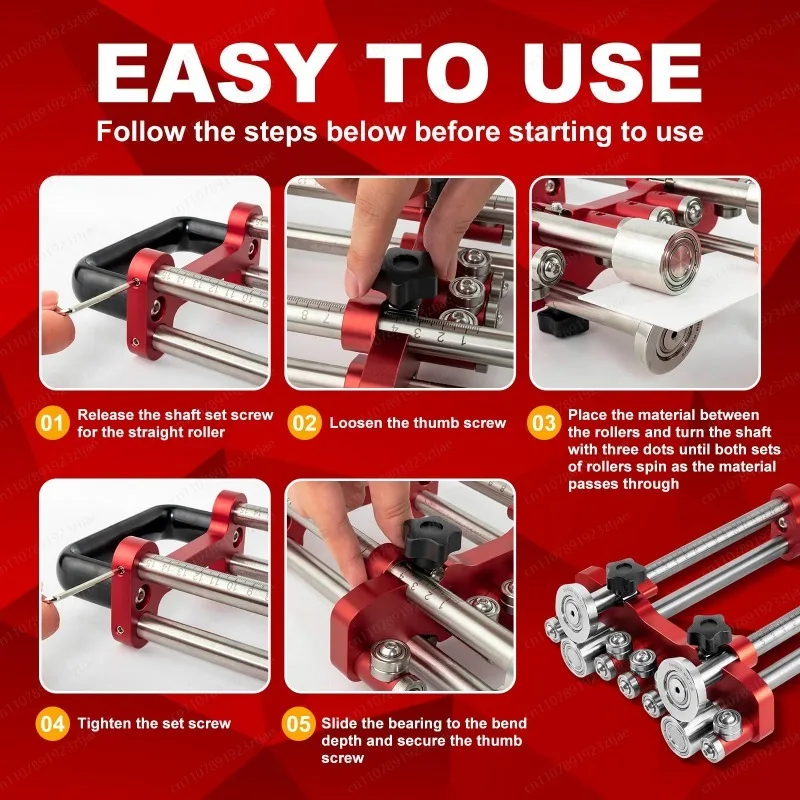 EASY TO USE

Follow the steps below before starting to use

01 Release the shaft set screw for the straight roller

02 Loosen the thumb screw

03 Place the material between the rollers and turn the shaft with three dots until both sets of rollers spin as the material passes through

04 Tighten the set screw

05 Slide the bearing to the bend depth and secure the thumb screw