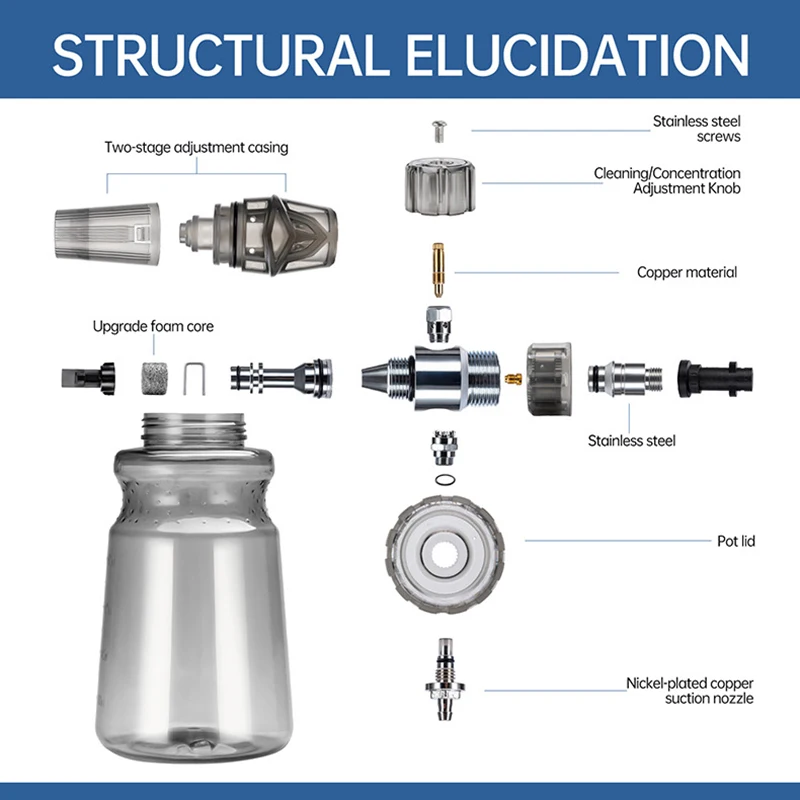 STRUCTURAL ELUCIDATION

Two-stage adjustment casing

Upgrade foam core

Stainless steel screws

Cleaning/Concentration Adjustment Knob

Copper material

Stainless steel

Pot lid

Nickel-plated copper suction nozzle