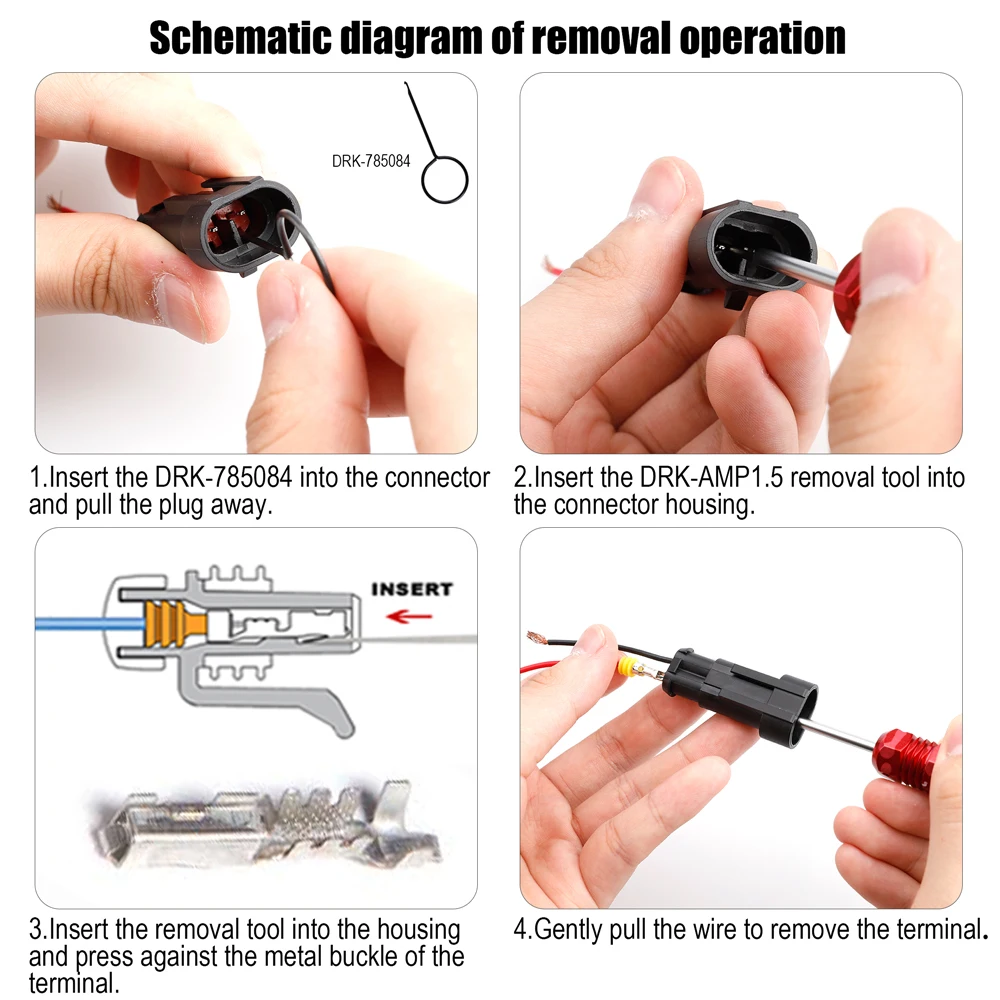 Schematic diagram of removal operation

DRK-785084

1.Insert the DRK-785084 into the connector and pull the plug away.

2.Insert the DRK-AMP1.5 removal tool into the connector housing.

INSERT

3.Insert the removal tool into the housing and press against the metal buckle of the terminal.

4.Gently pull the wire to remove the terminal.