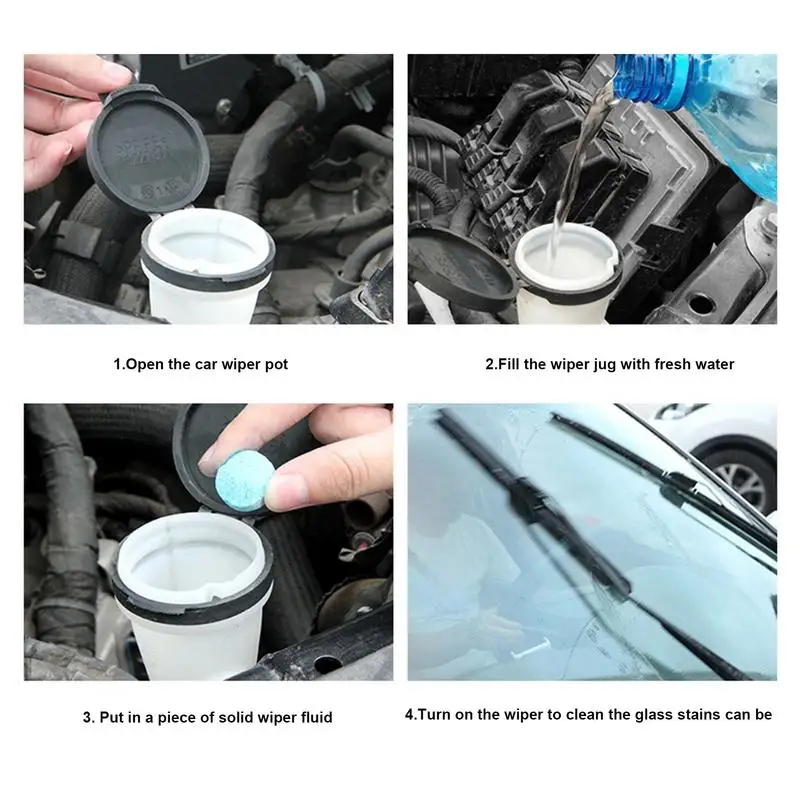 1.Open the car wiper pot

2.Fill the wiper jug with fresh water

3. Put in a piece of solid wiper fluid

4.Turn on the wiper to clean the glass stains can be