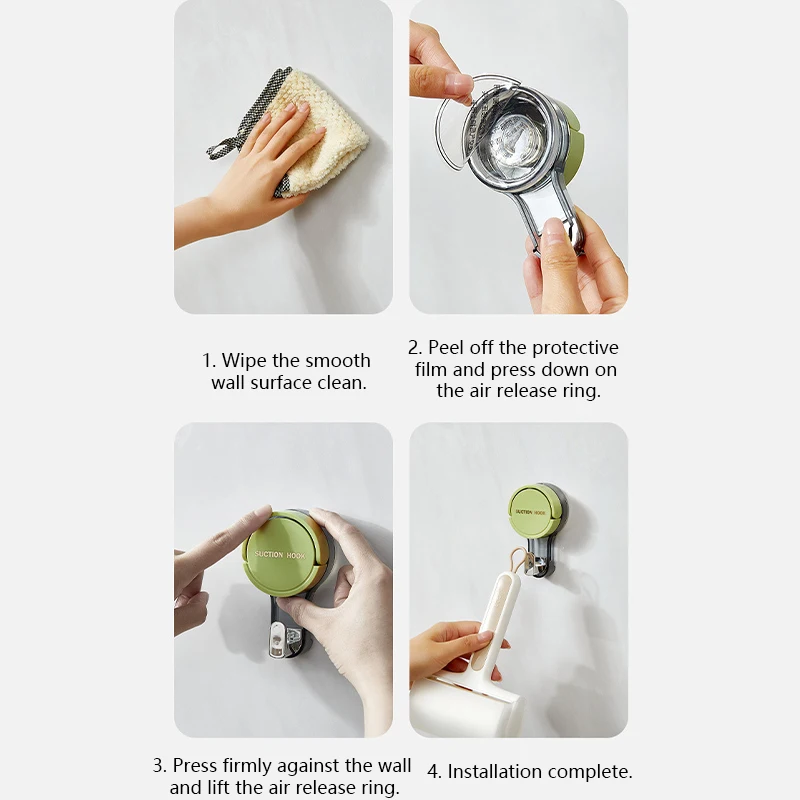 1. Wipe the smooth wall surface clean.

2. Peel off the protective film and press down on the air release ring.

SUCTION HOOK

SUCTION HOOK

3. Press firmly against the wall and lift the air release ring.

4. Installation complete.