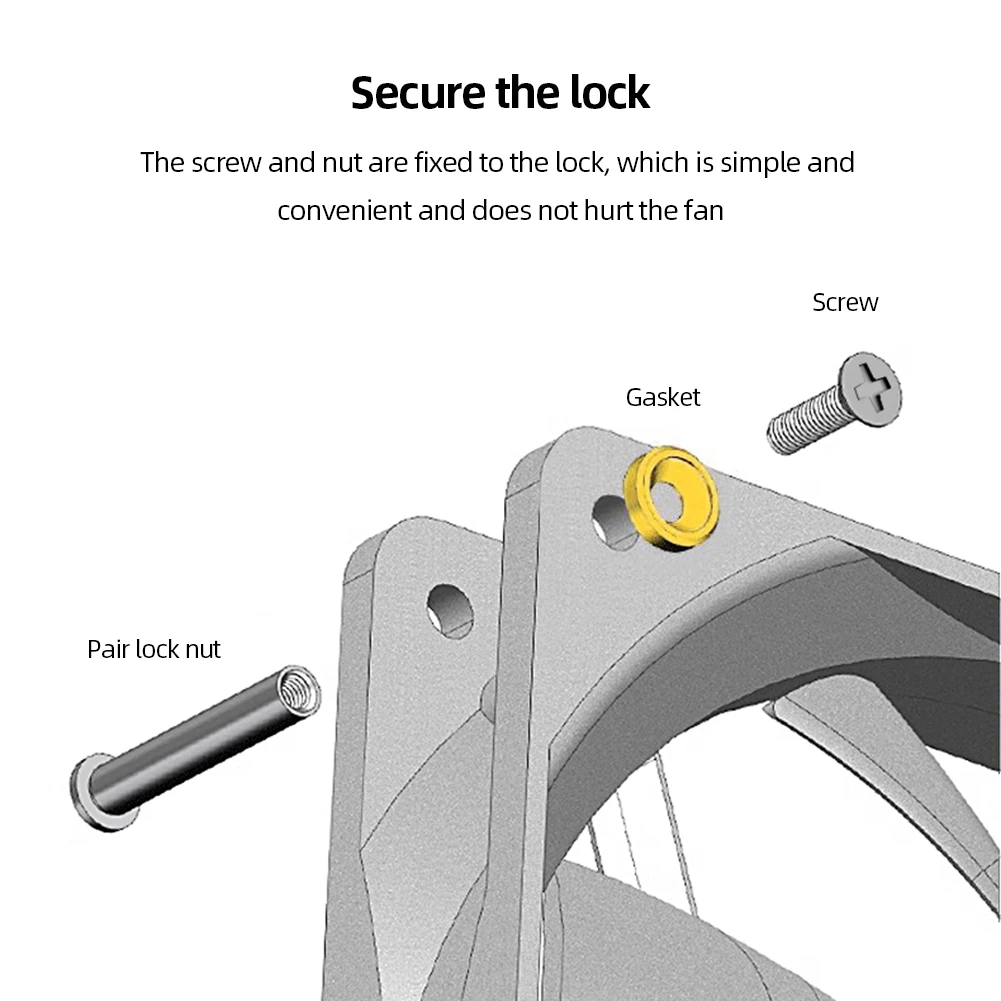 Secure the lock

The screw and nut are fixed to the lock, which is simple and convenient and does not hurt the fan

Screw

Gasket

Pair lock nut