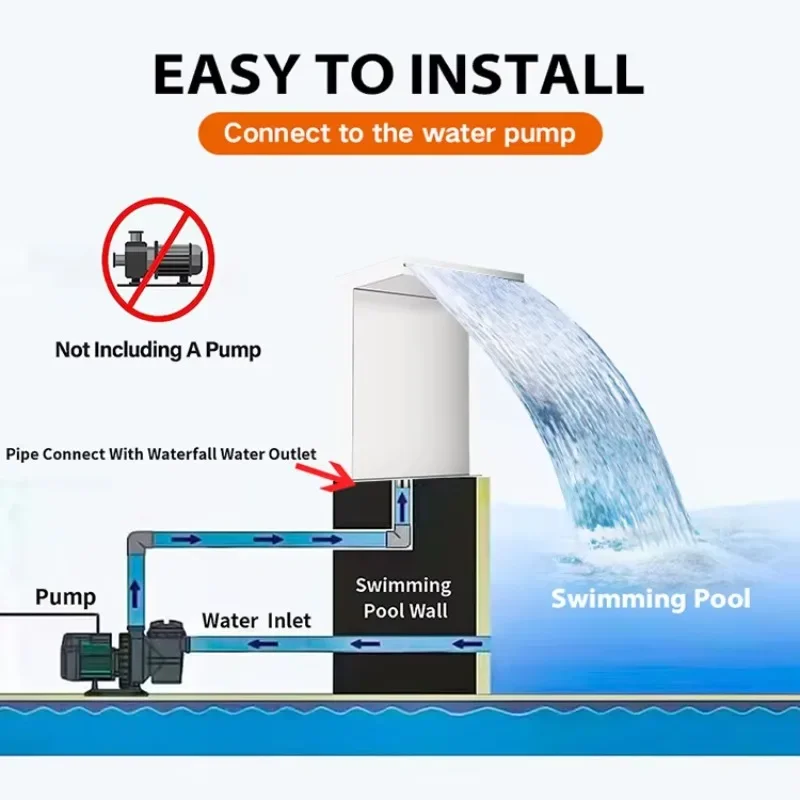 EASY TO INSTALL

Connect to the water pump

Not Including A Pump

Pipe Connect With Waterfall Water Outlet

Pump

Water Inlet

Swimming Pool Wall

Swimming Pool