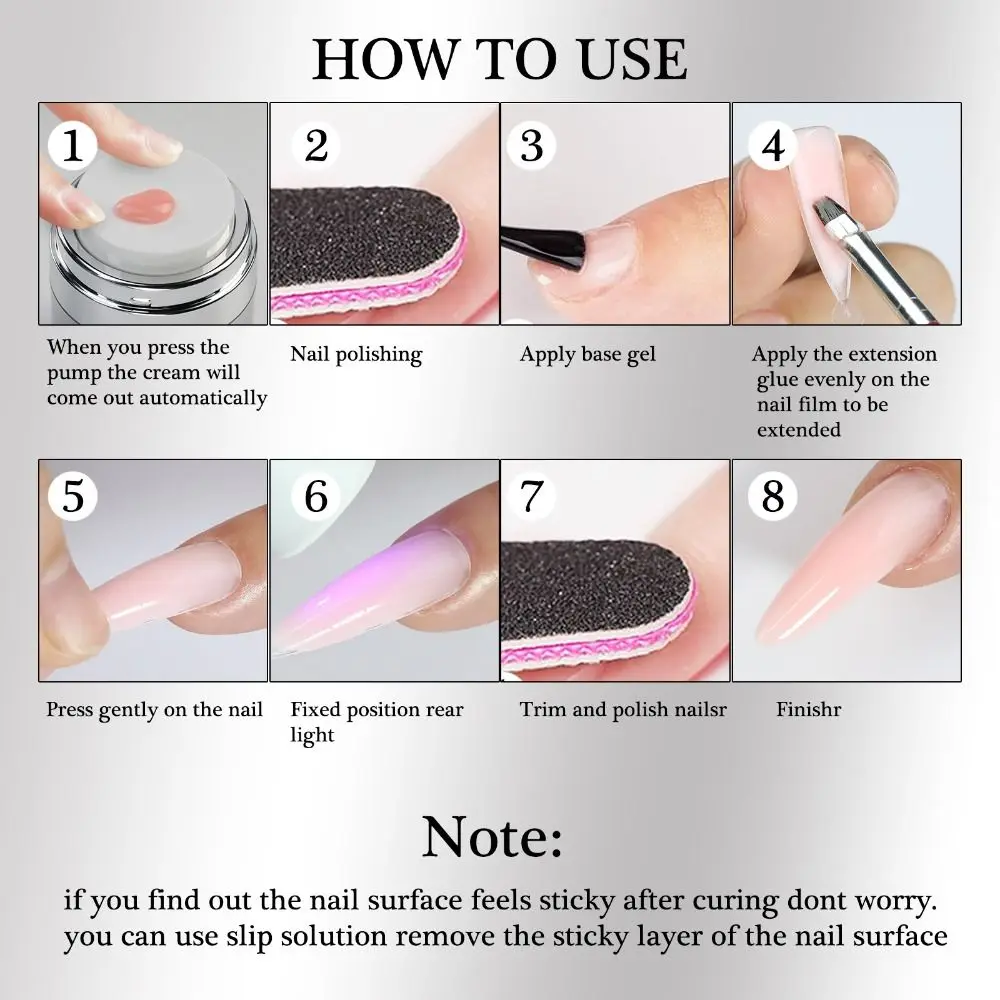 HOW TO USE

1

When you press the pump the cream will come out automatically

2

Nail polishing

3

Apply base gel

4

Apply the extension glue evenly on the nail film to be extended

5

Press gently on the nail

6

Fixed position rear light

7

Trim and polish nailsr

8

Finishr

Note:

if you find out the nail surface feels sticky after curing dont worry. you can use slip solution remove the sticky layer of the nail surface