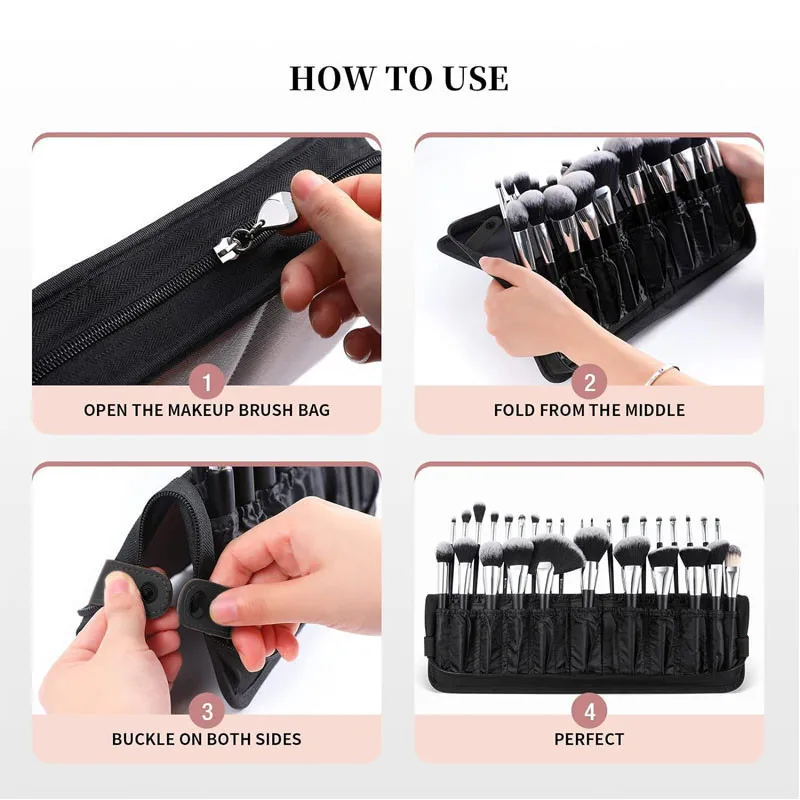 HOW TO USE

1
OPEN THE MAKEUP BRUSH BAG

2
FOLD FROM THE MIDDLE

3
BUCKLE ON BOTH SIDES

4
PERFECT