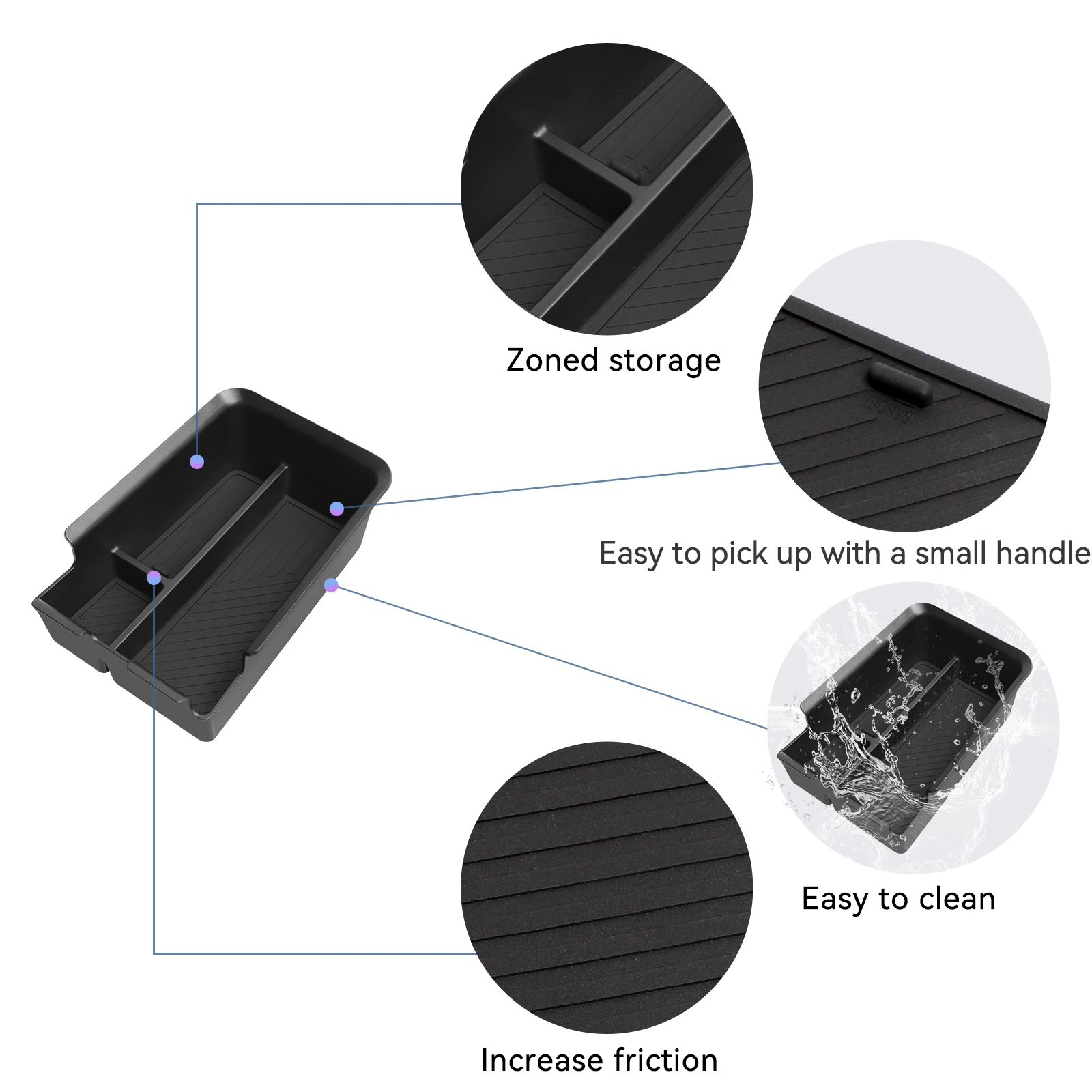 Zoned storage

Easy to pick up with a small handle

Easy to clean

Increase friction