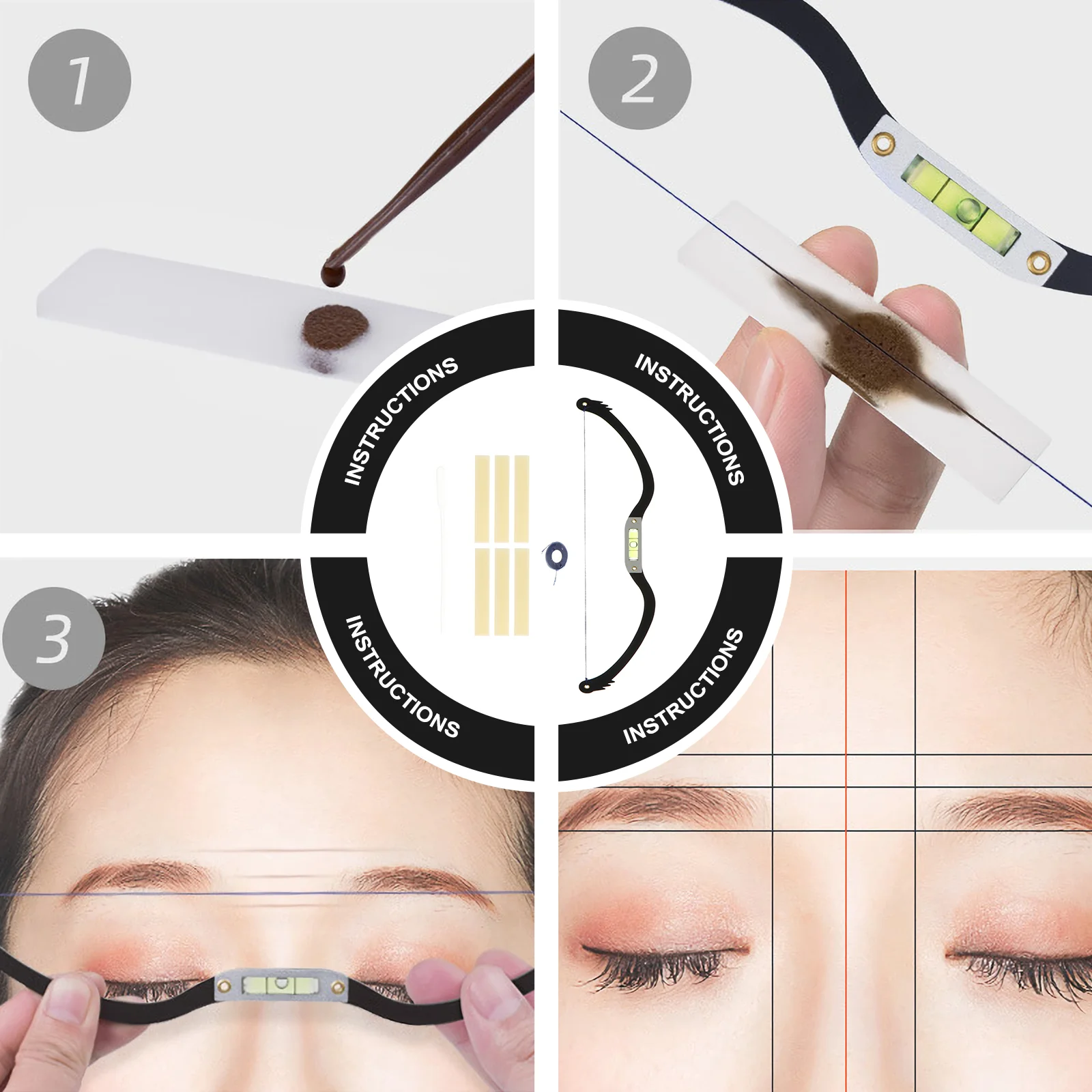 1

2

INSTRUCTIONS

INSTRUCTIONS

3

INSTRUCTIONS

INSTRUCTIONS