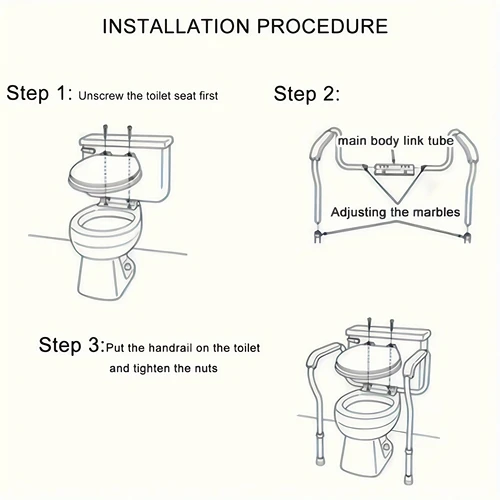 INSTALLATION PROCEDURE

Step 1: Unscrew the toilet seat first

Step 2:

main body link tube

Adjusting the marbles

Step 3: Put the handrail on the toilet and tighten the nuts