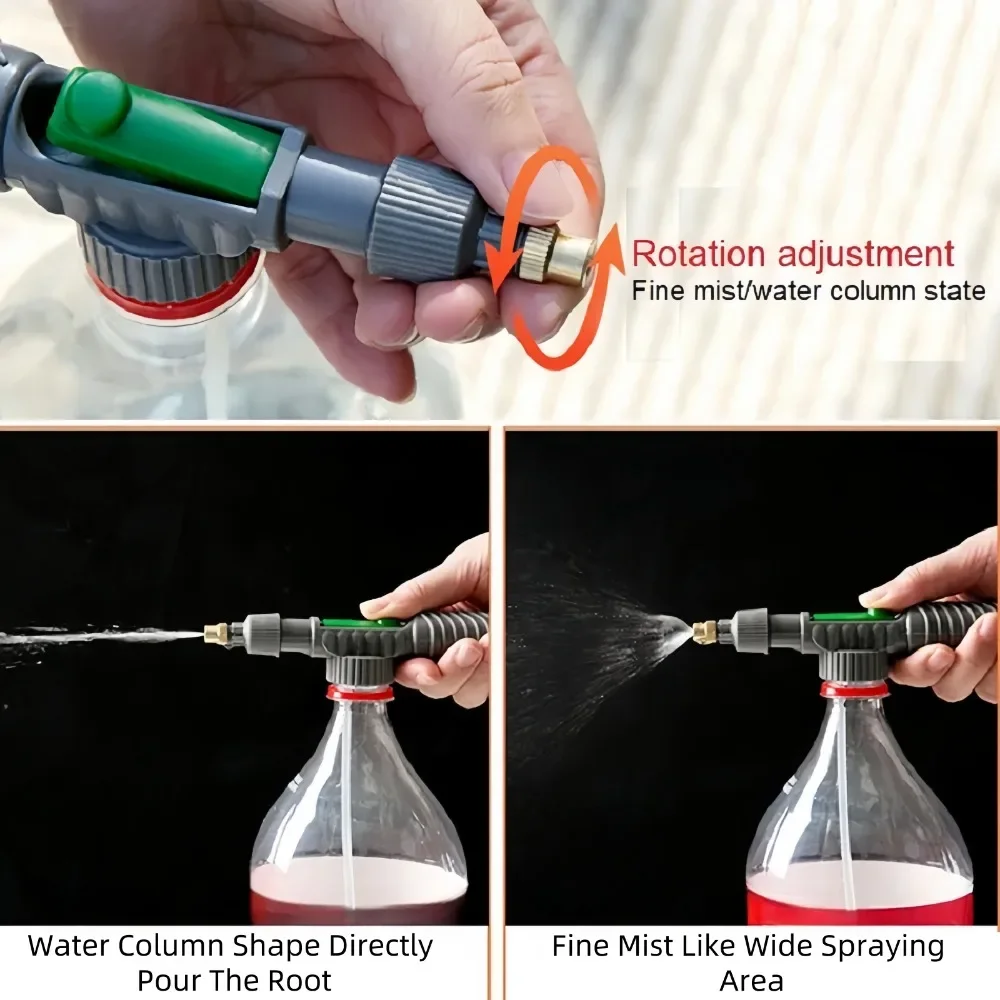 Rotation adjustment
Fine mist/water column state

Water Column Shape Directly Pour The Root

Fine Mist Like Wide Spraying Area