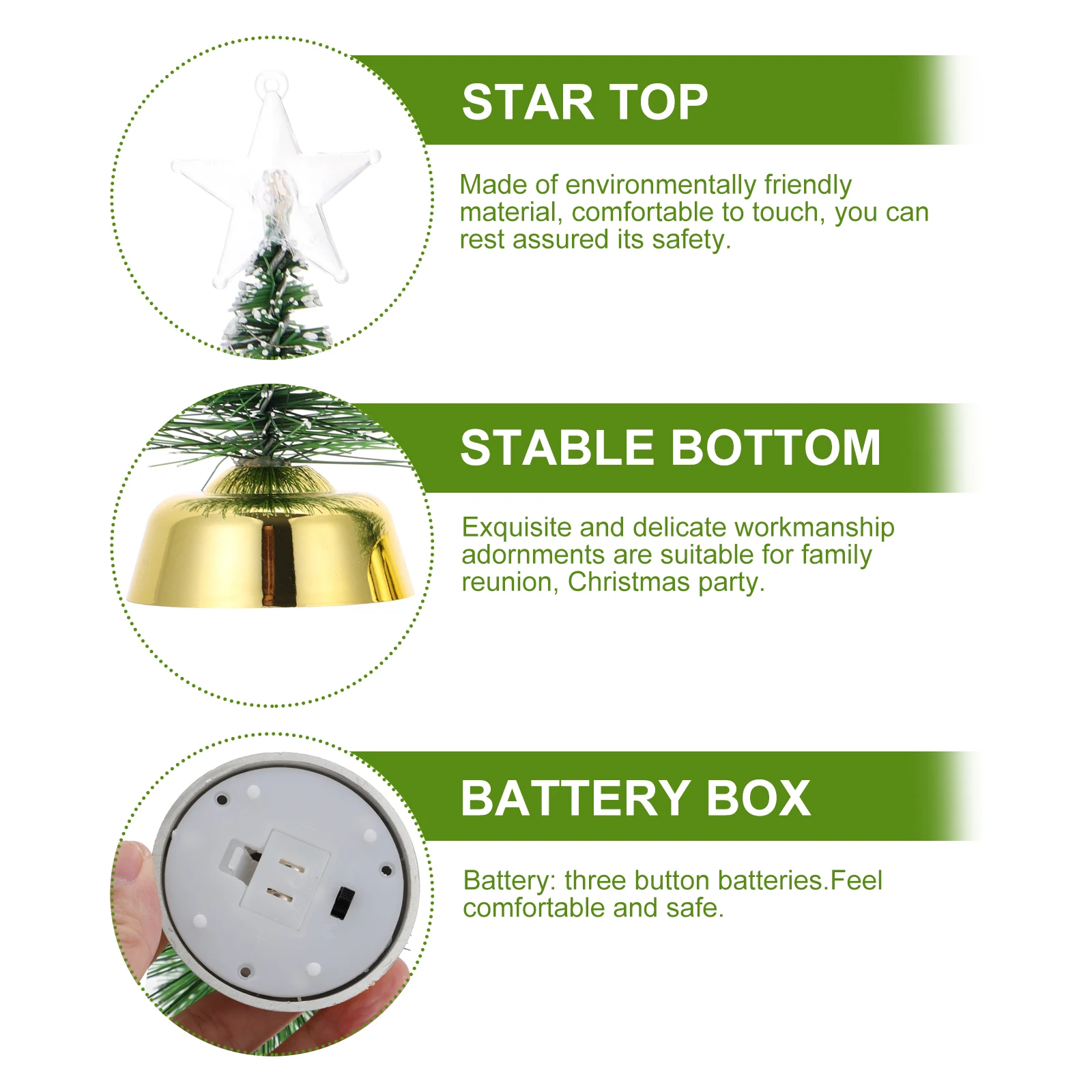 STAR TOP

Made of environmentally friendly material, comfortable to touch, you can rest assured its safety.

STABLE BOTTOM

Exquisite and delicate workmanship adornments are suitable for family reunion, Christmas party.

BATTERY BOX

Battery: three button batteries.Feel comfortable and safe.