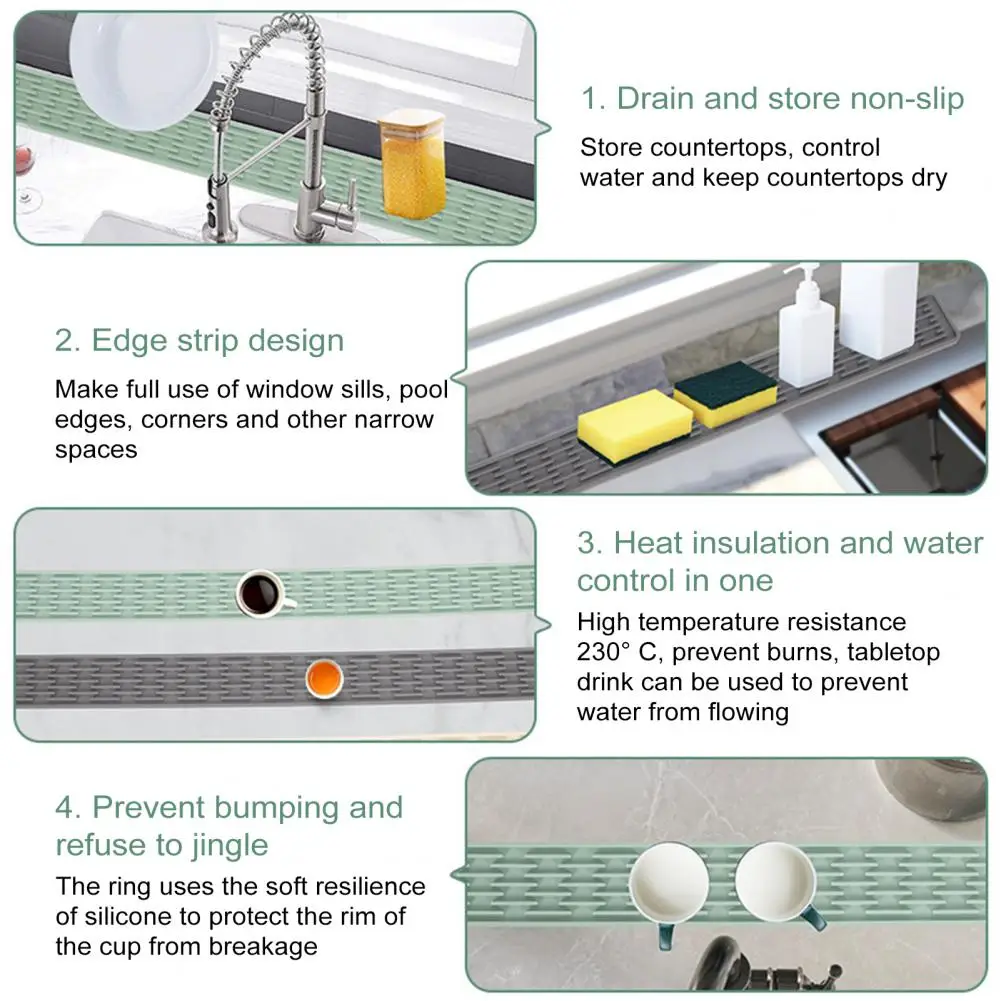 1. Drain and store non-slip

Store countertops, control water and keep countertops dry

2. Edge strip design

Make full use of window sills, pool edges, corners and other narrow spaces

3. Heat insulation and water control in one

High temperature resistance 230° C, prevent burns, tabletop drink can be used to prevent water from flowing

4. Prevent bumping and refuse to jingle

The ring uses the soft resilience of silicone to protect the rim of the cup from breakage