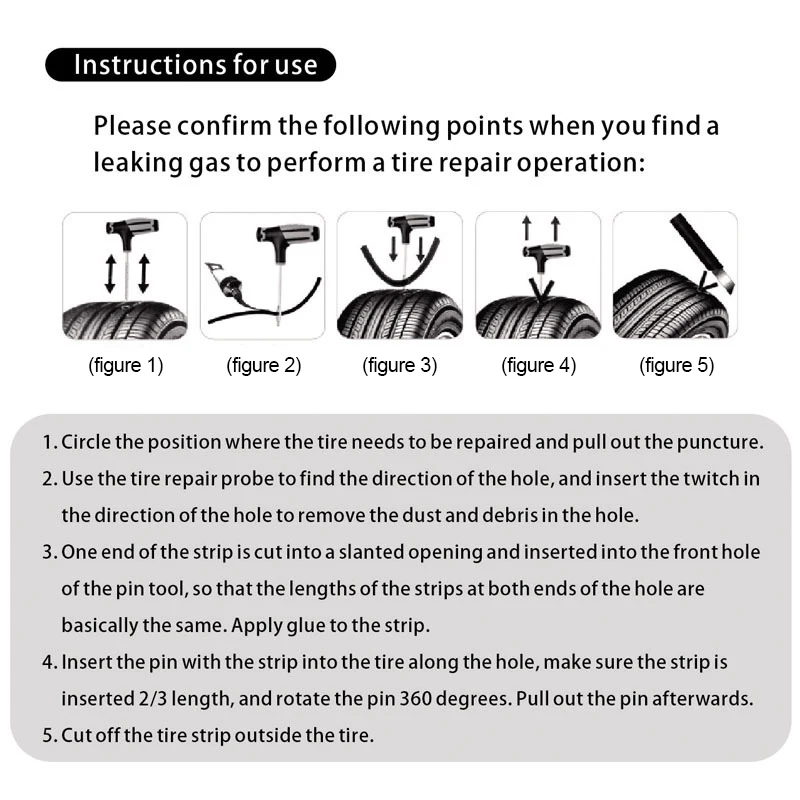 Instructions for use

Please confirm the following points when you find a leaking gas to perform a tire repair operation:

(figure 1) (figure 2) (figure 3) (figure 4) (figure 5)

1. Circle the position where the tire needs to be repaired and pull out the puncture.
2. Use the tire repair probe to find the direction of the hole, and insert the twitch in the direction of the hole to remove the dust and debris in the hole.
3. One end of the strip is cut into a slanted opening and inserted into the front hole of the pin tool, so that the lengths of the strips at both ends of the hole are basically the same. Apply glue to the strip.
4. Insert the pin with the strip into the tire along the hole, make sure the strip is inserted 2/3 length, and rotate the pin 360 degrees. Pull out the pin afterwards.
5. Cut off the tire strip outside the tire.