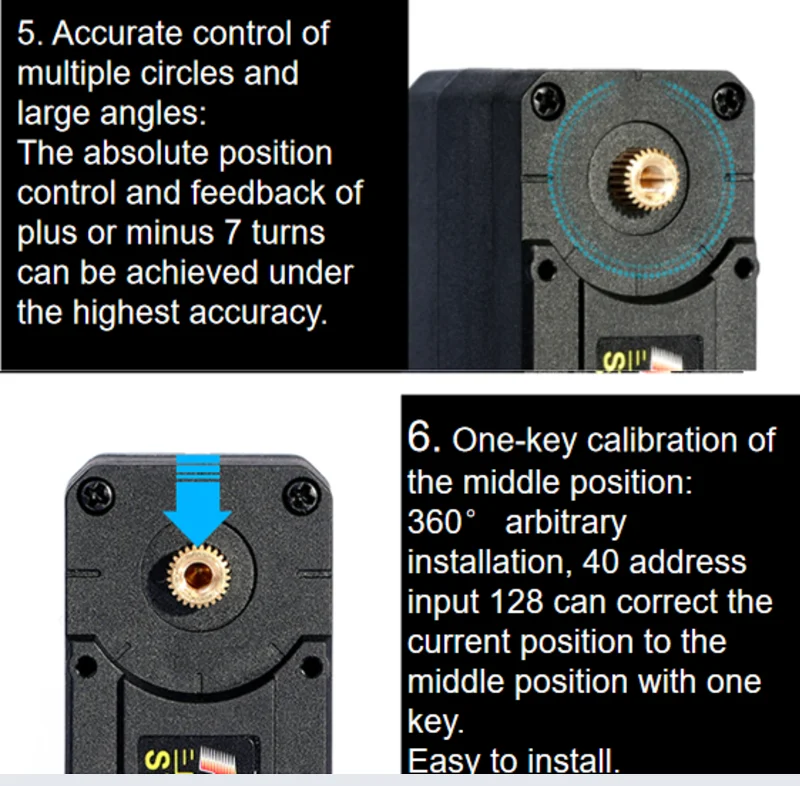 5. Accurate control of multiple circles and large angles:
The absolute position control and feedback of plus or minus 7 turns can be achieved under the highest accuracy.

6. One-key calibration of the middle position:
360° arbitrary installation, 40 address input 128 can correct the current position to the middle position with one key.
Easy to install.