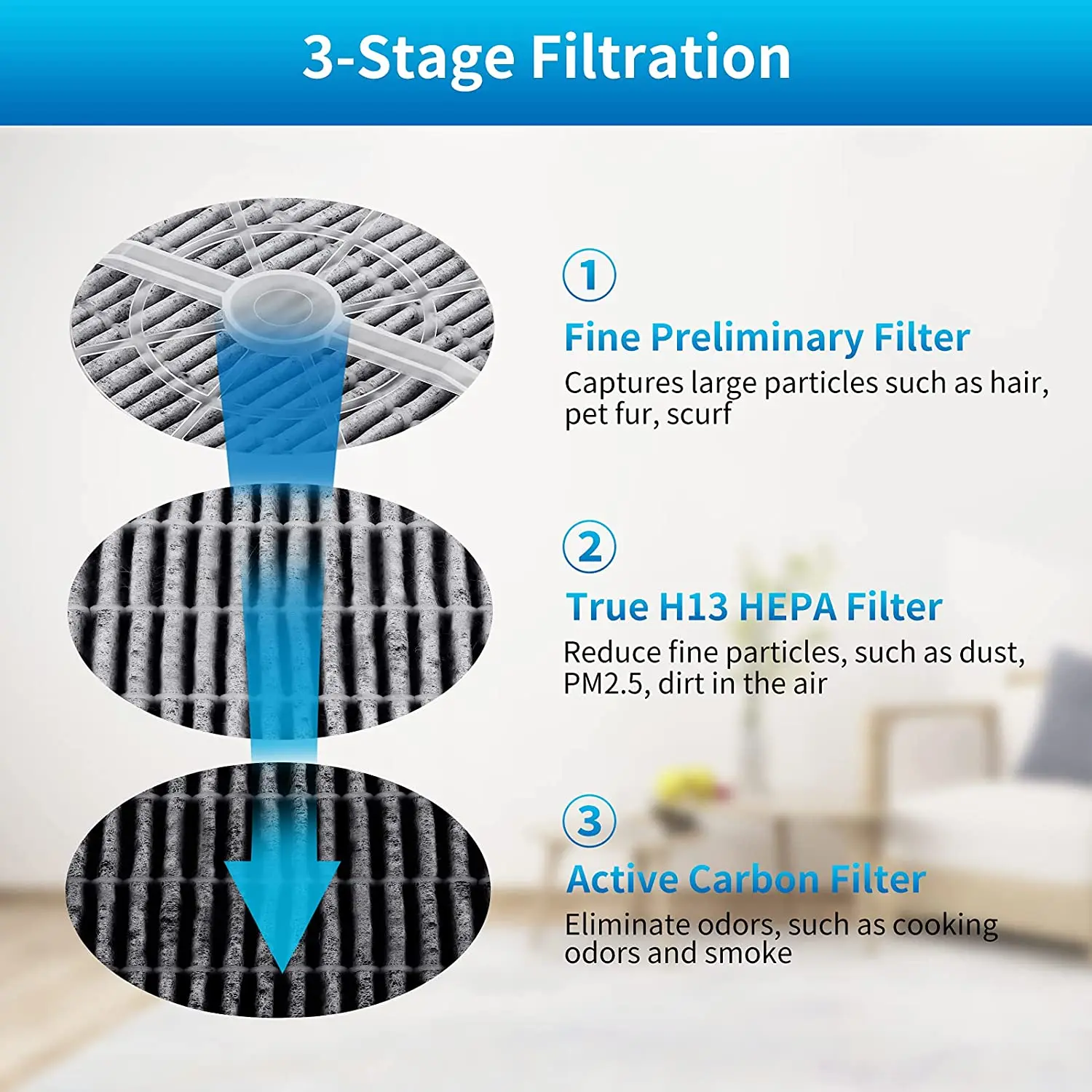 3-Stage Filtration

1

Fine Preliminary Filter

Captures large particles such as hair, pet fur, scurf

2

True H13 HEPA Filter

Reduce fine particles, such as dust, PM2.5, dirt in the air

3

Active Carbon Filter

Eliminate odors, such as cooking odors and smoke