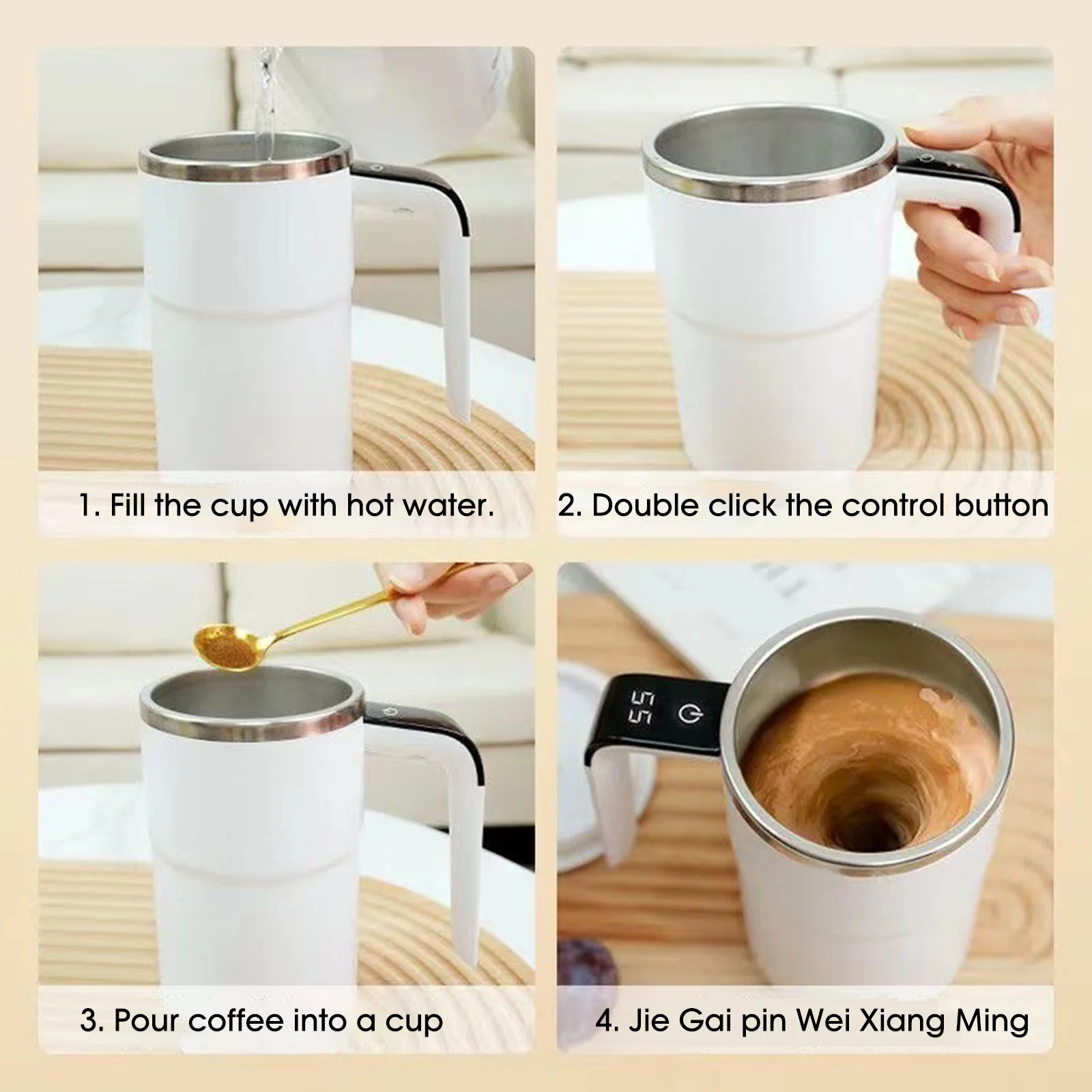 1. Fill the cup with hot water.

2. Double click the control button

3. Pour coffee into a cup

55

4. Jie Gai pin Wei Xiang Ming