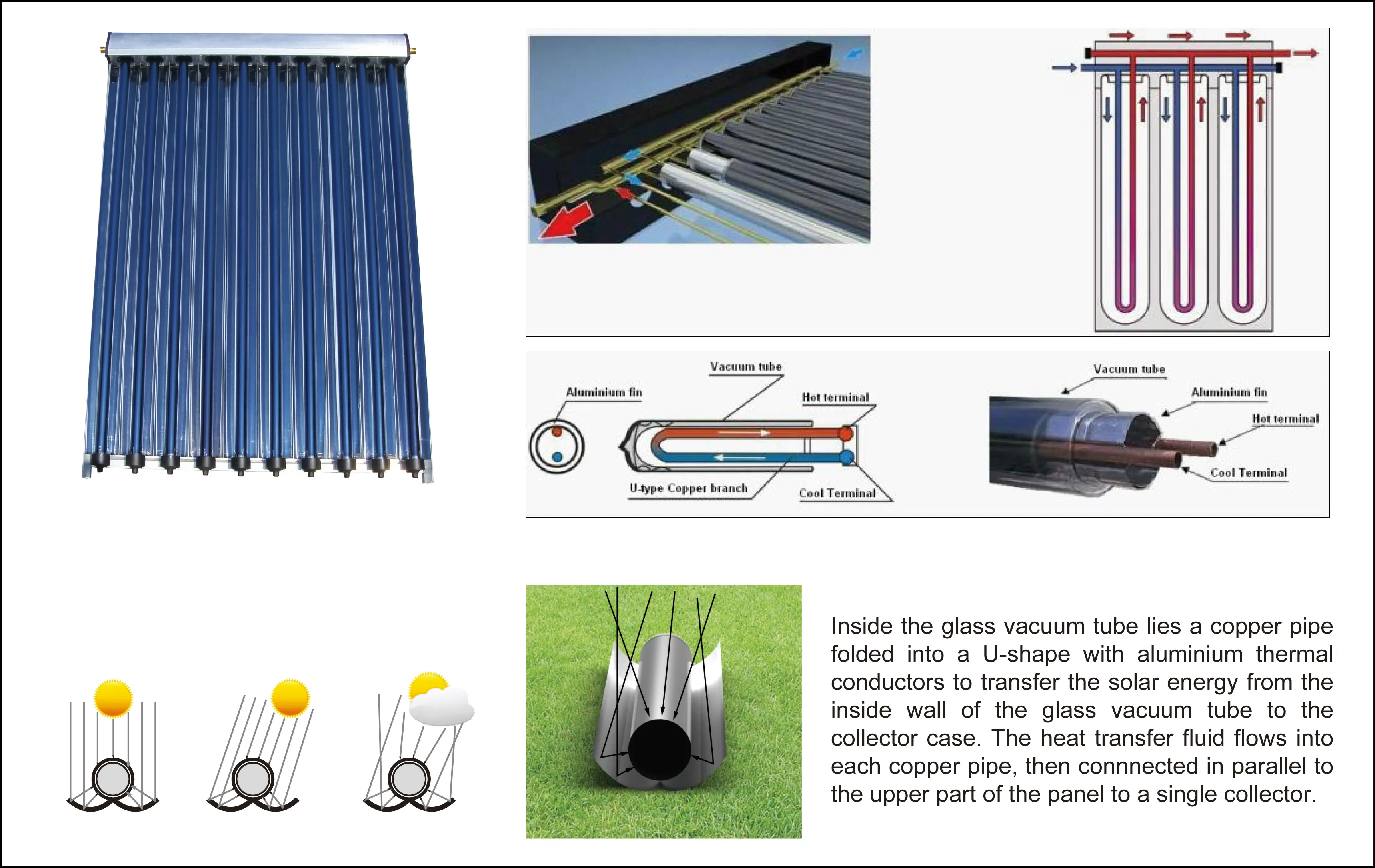 Vacuum tube

Aluminium fin

Hot terminal

U-type Copper branch

Cool Terminal

Vacuum tube

Aluminium fin

Hot terminal

Cool Terminal

Inside the glass vacuum tube lies a copper pipe folded into a U-shape with aluminium thermal conductors to transfer the solar energy from the inside wall of the glass vacuum tube to the collector case. The heat transfer fluid flows into each copper pipe, then connnected in parallel to the upper part of the panel to a single collector.