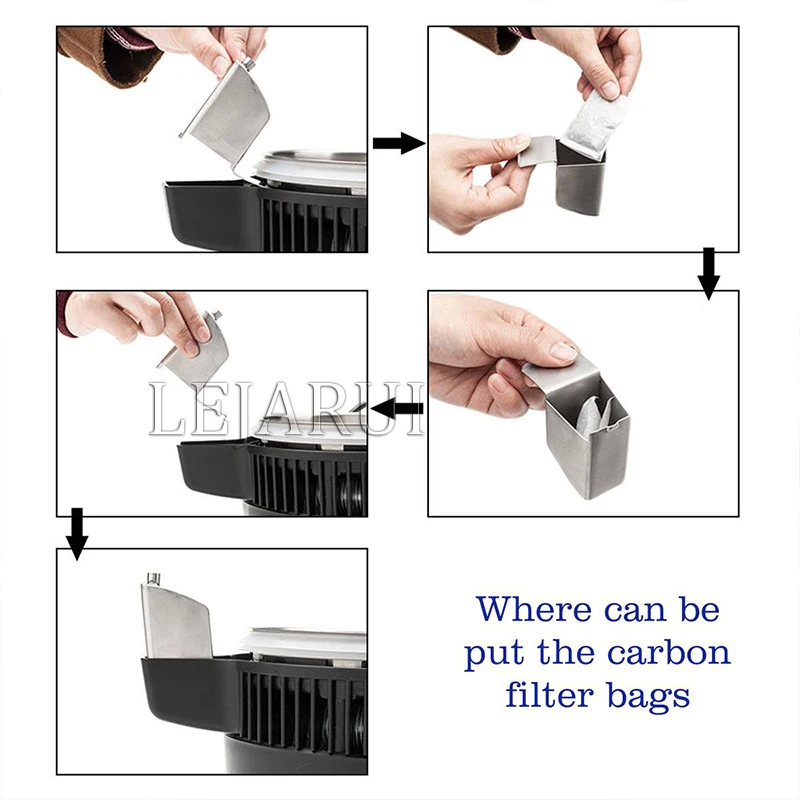 LEJARUI

Where can be put the carbon filter bags