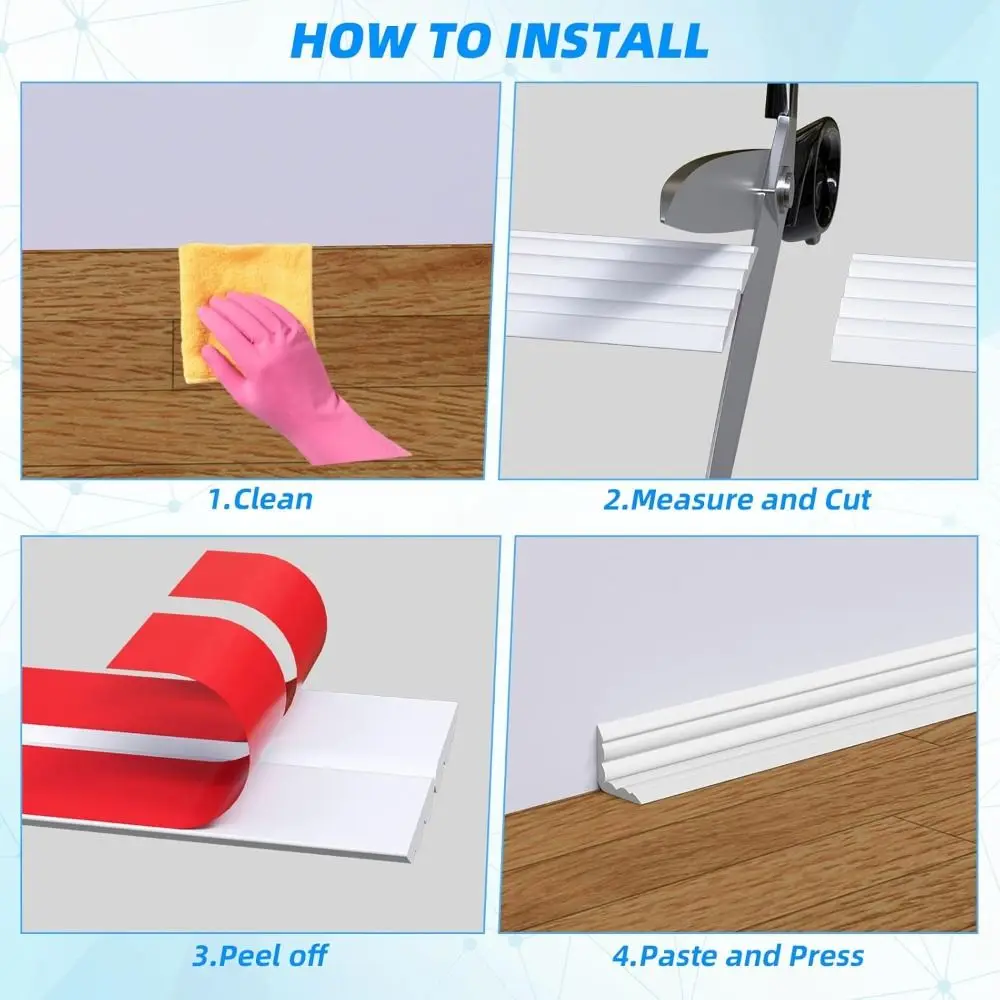 HOW TO INSTALL

1.Clean

2.Measure and Cut

3.Peel off

4.Paste and Press