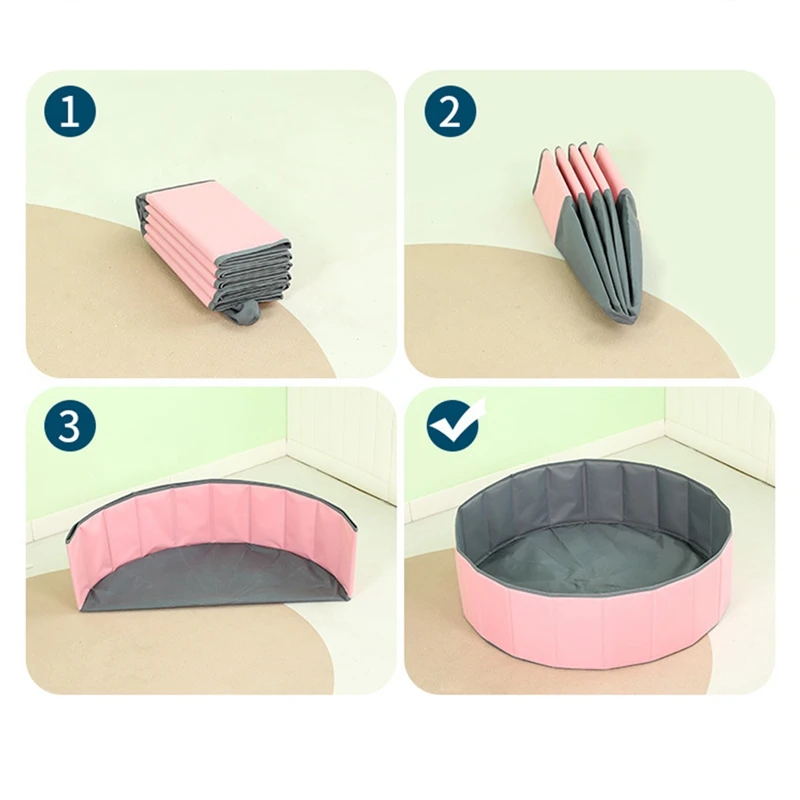 1

2

3