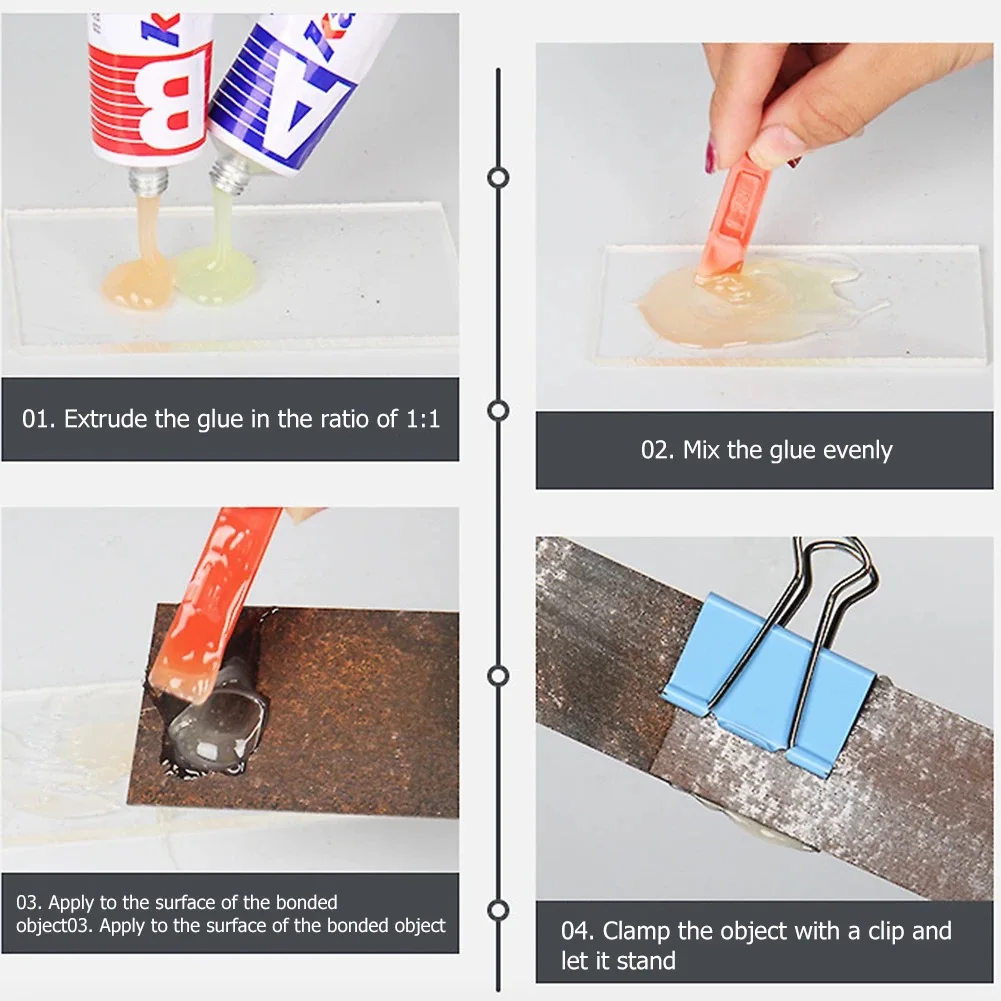 B
A

01. Extrude the glue in the ratio of 1:1

02. Mix the glue evenly

03. Apply to the surface of the bonded object03. Apply to the surface of the bonded object

04. Clamp the object with a clip and let it stand