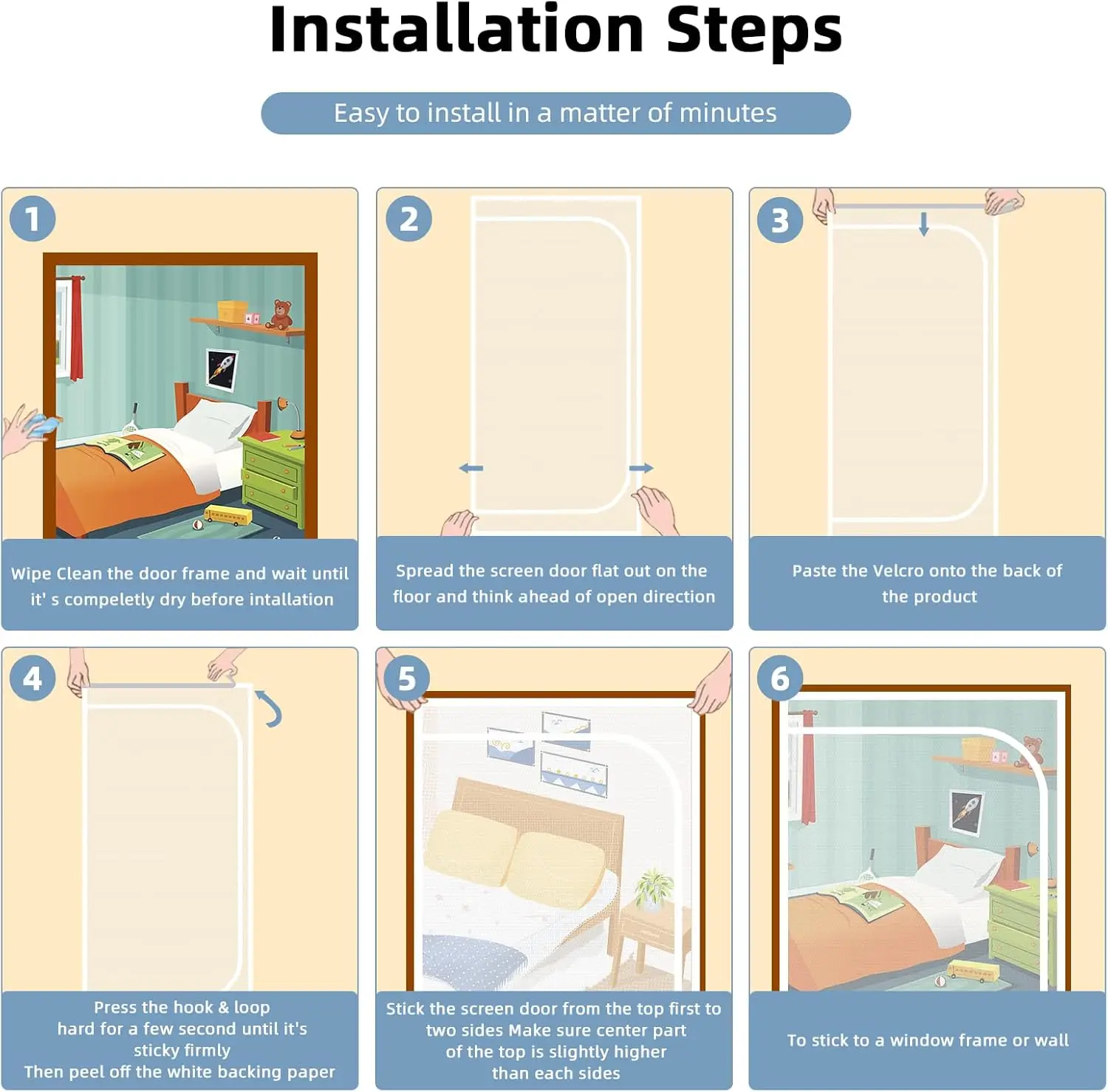 Installation Steps

Easy to install in a matter of minutes

1

Wipe Clean the door frame and wait until it' s compeletly dry before intallation

2

Spread the screen door flat out on the floor and think ahead of open direction

3

Paste the Velcro onto the back of the product

4

Press the hook & loop hard for a few second until it's sticky firmly Then peel off the white backing paper

5

Stick the screen door from the top first to two sides Make sure center part of the top is slightly higher than each sides

6

To stick to a window frame or wall