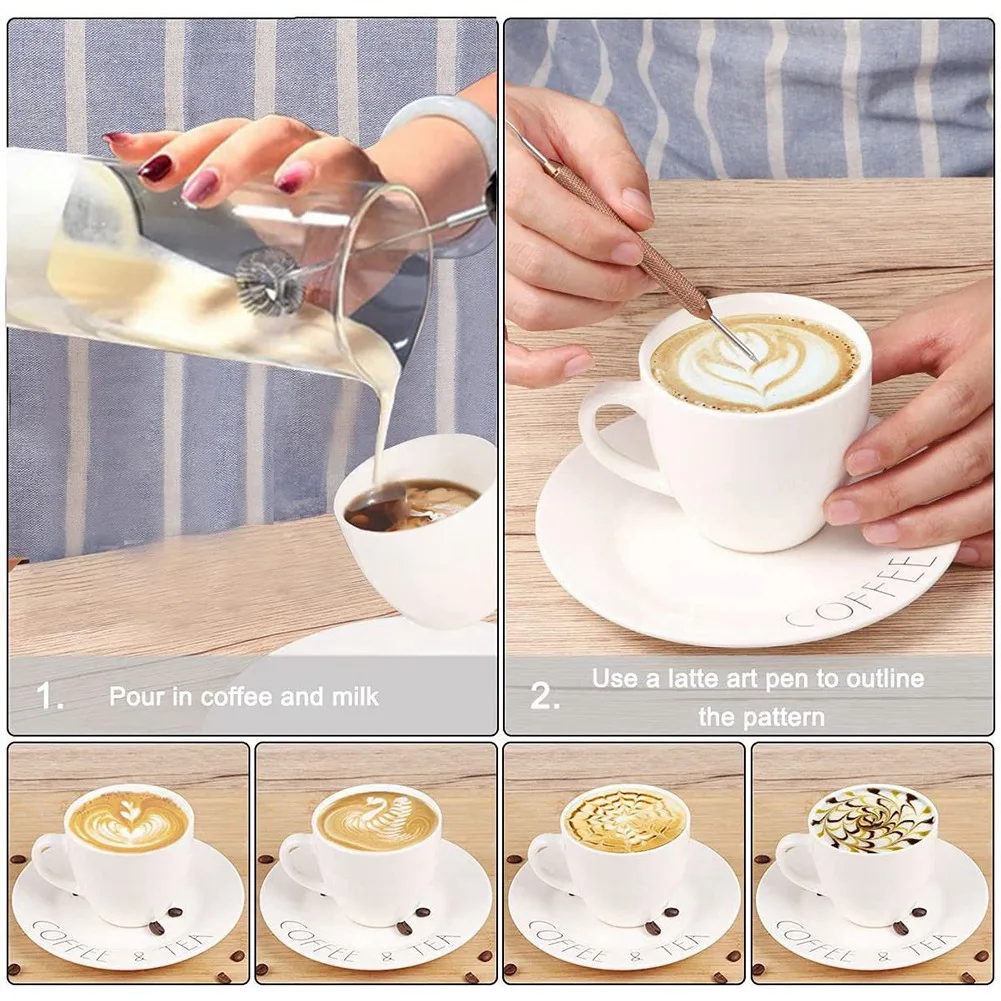 1. Pour in coffee and milk

COFFEE

2. Use a latte art pen to outline the pattern

COFFEE & TEA

COFFEE & TEA

COFFEE & TEA

COFFEE & TEA