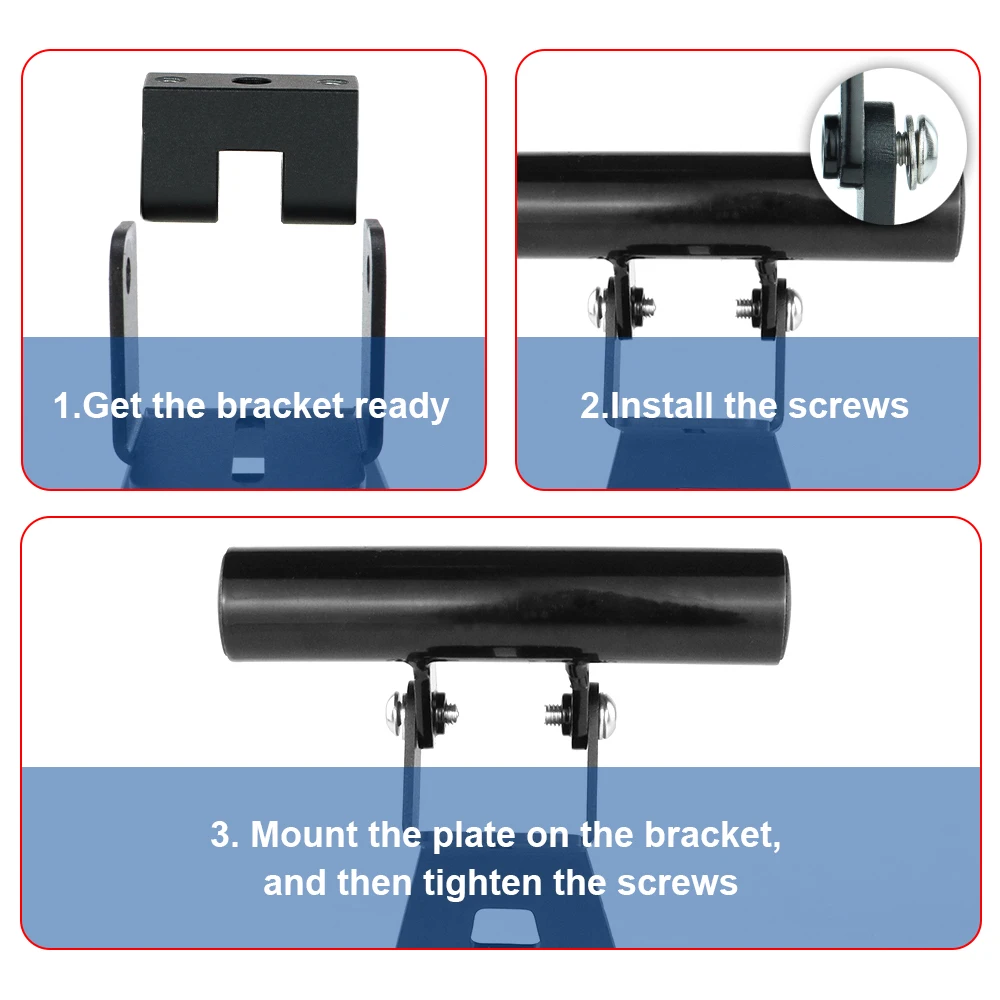 1.Get the bracket ready

2.Install the screws

3. Mount the plate on the bracket, and then tighten the screws