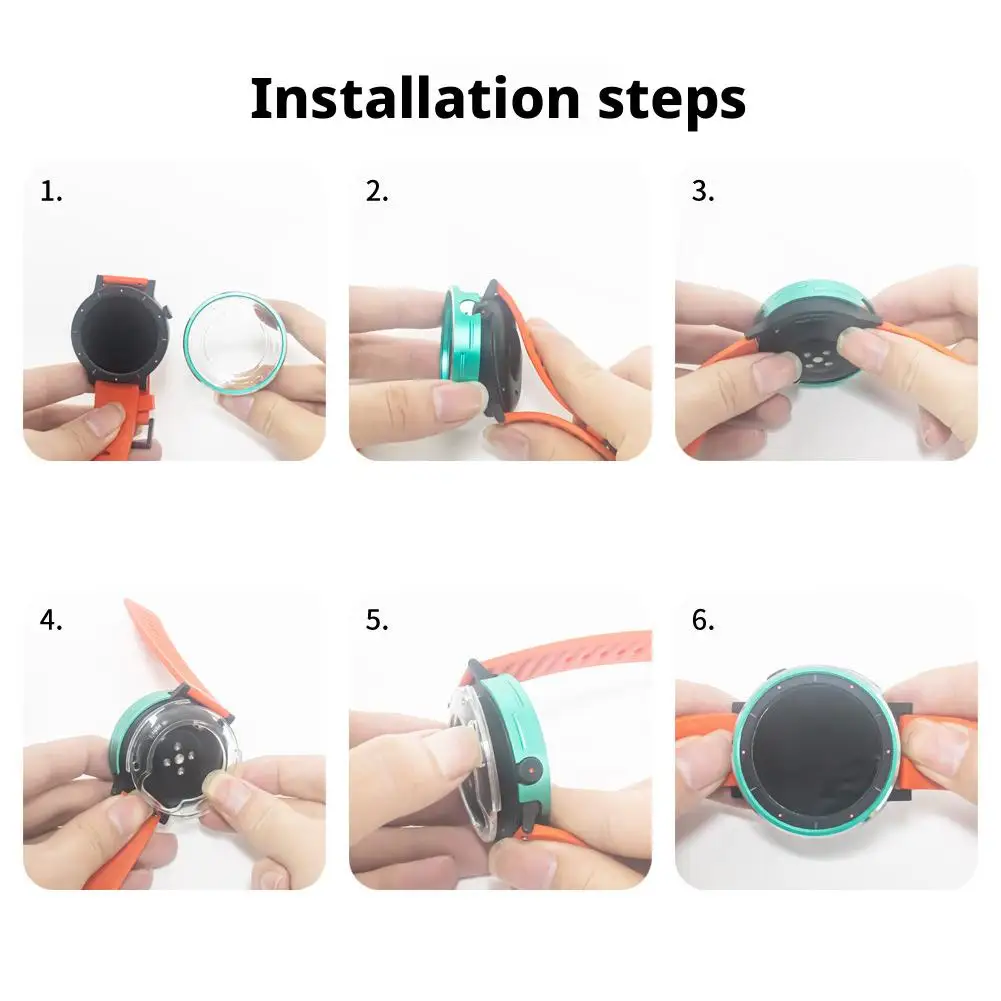 Installation steps

1.

2.

3.

4.

5.

6.