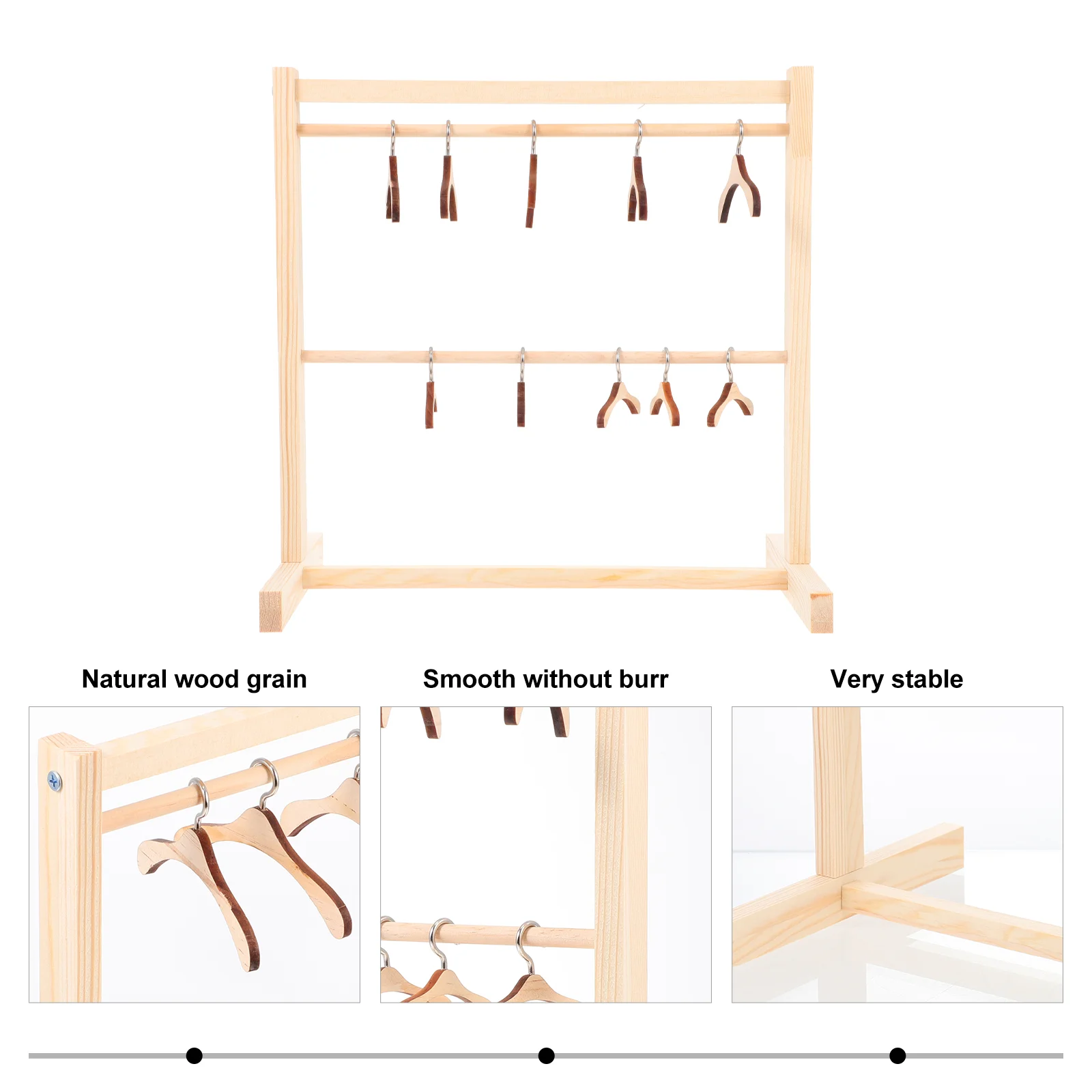 Natural wood grain

Smooth without burr

Very stable