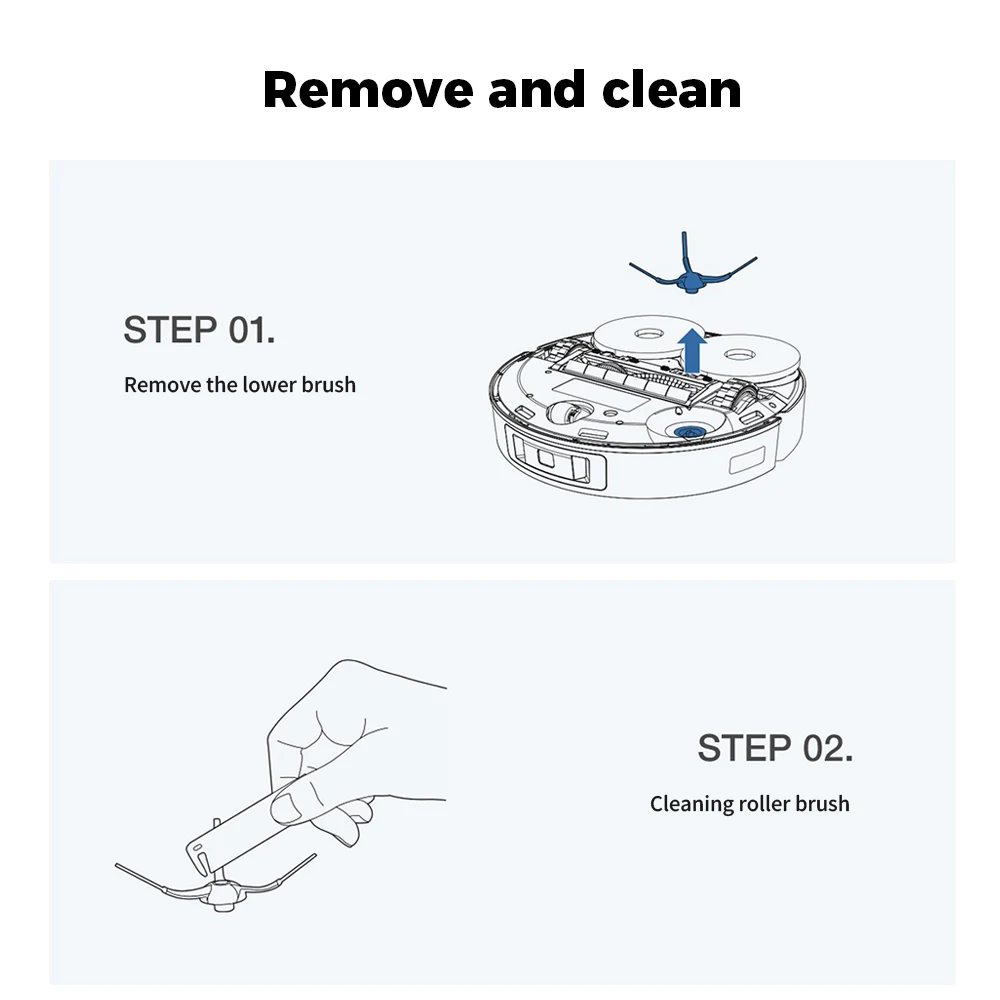 Remove and clean

STEP 01.

Remove the lower brush

STEP 02.

Cleaning roller brush