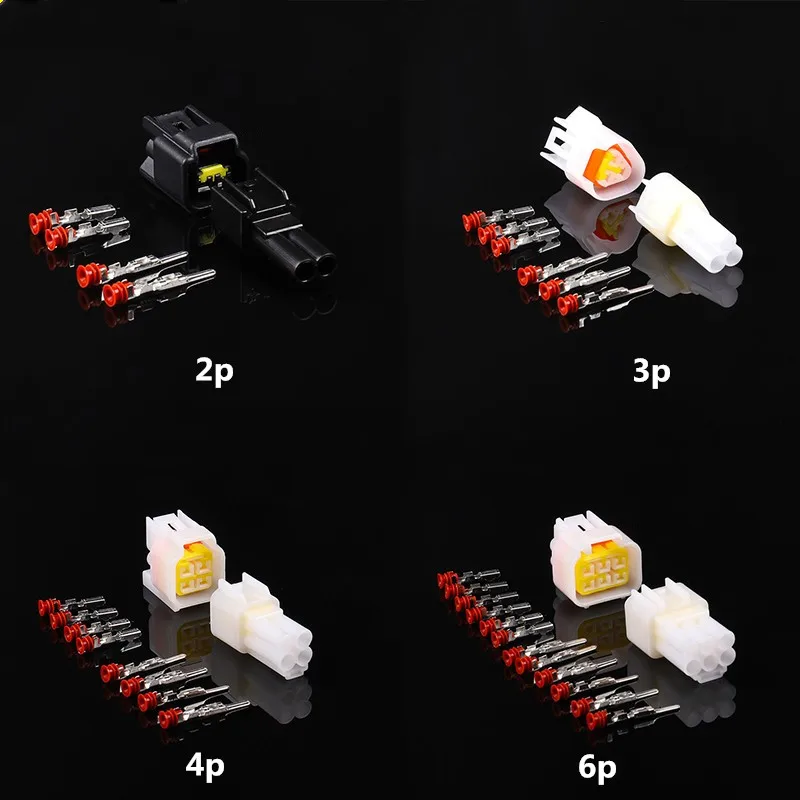 2p

3p

4p

6p