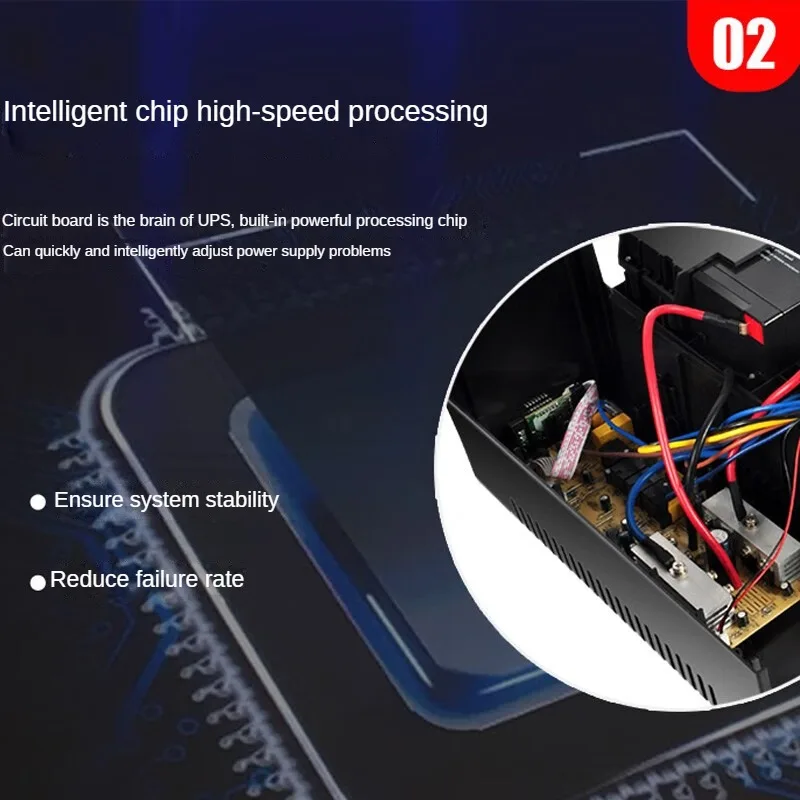 02

Intelligent chip high-speed processing

Circuit board is the brain of UPS, built-in powerful processing chip
Can quickly and intelligently adjust power supply problems

● Ensure system stability

● Reduce failure rate