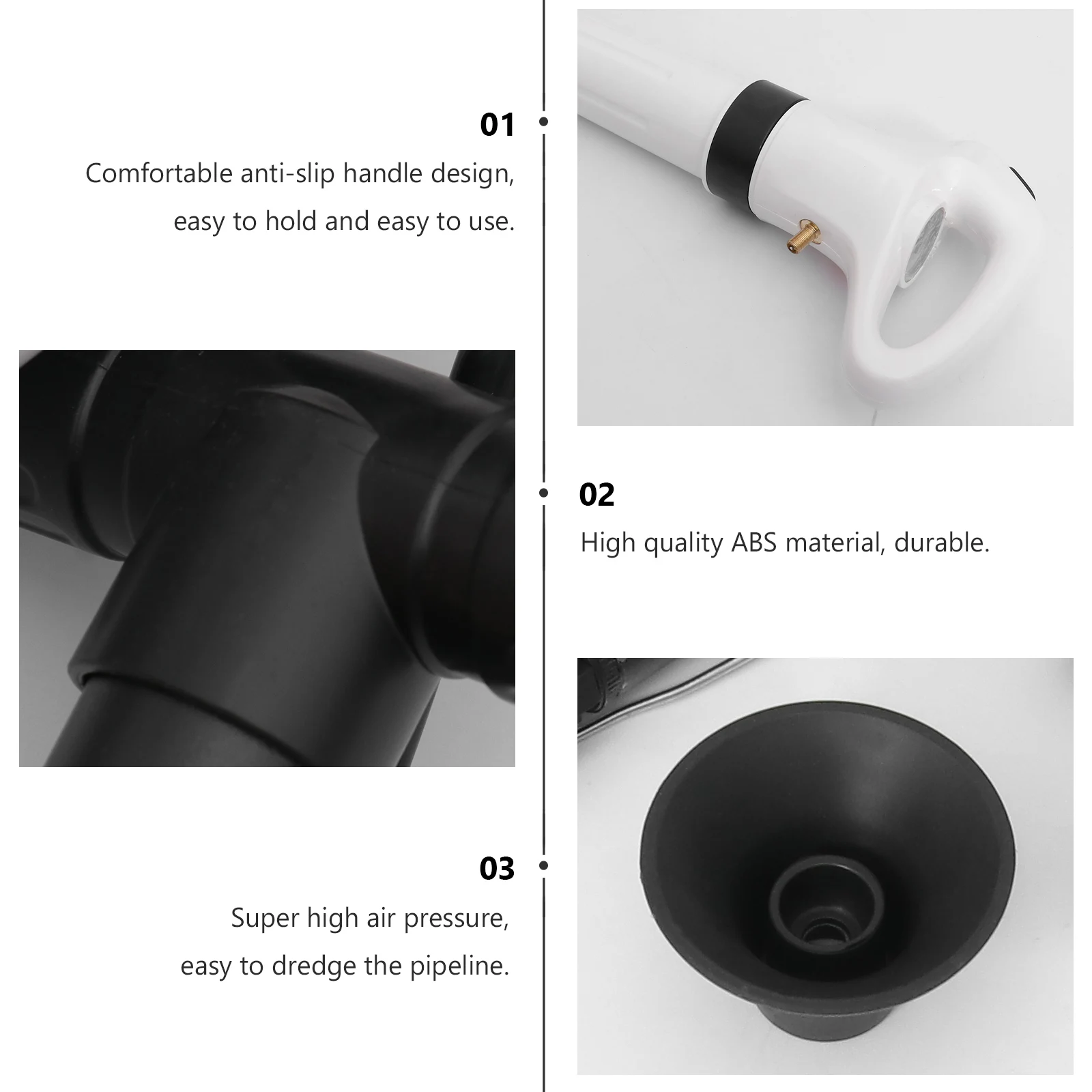 01
Comfortable anti-slip handle design, easy to hold and easy to use.

02
High quality ABS material, durable.

03
Super high air pressure, easy to dredge the pipeline.