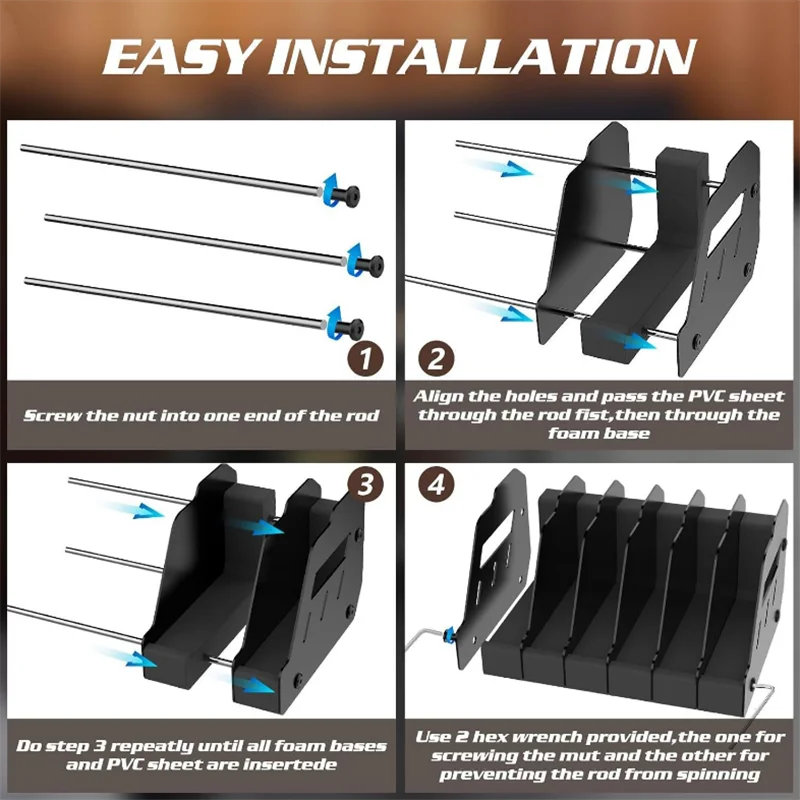 EASY INSTALLATION

1

Screw the nut into one end of the rod

2

Align the holes and pass the PVC sheet through the rod fist,then through the foam base

3

Do step 3 repeatly until all foam bases and PVC sheet are insertede

4

Use 2 hex wrench provided,the one for screwing the mut and the other for preventing the rod from spinning