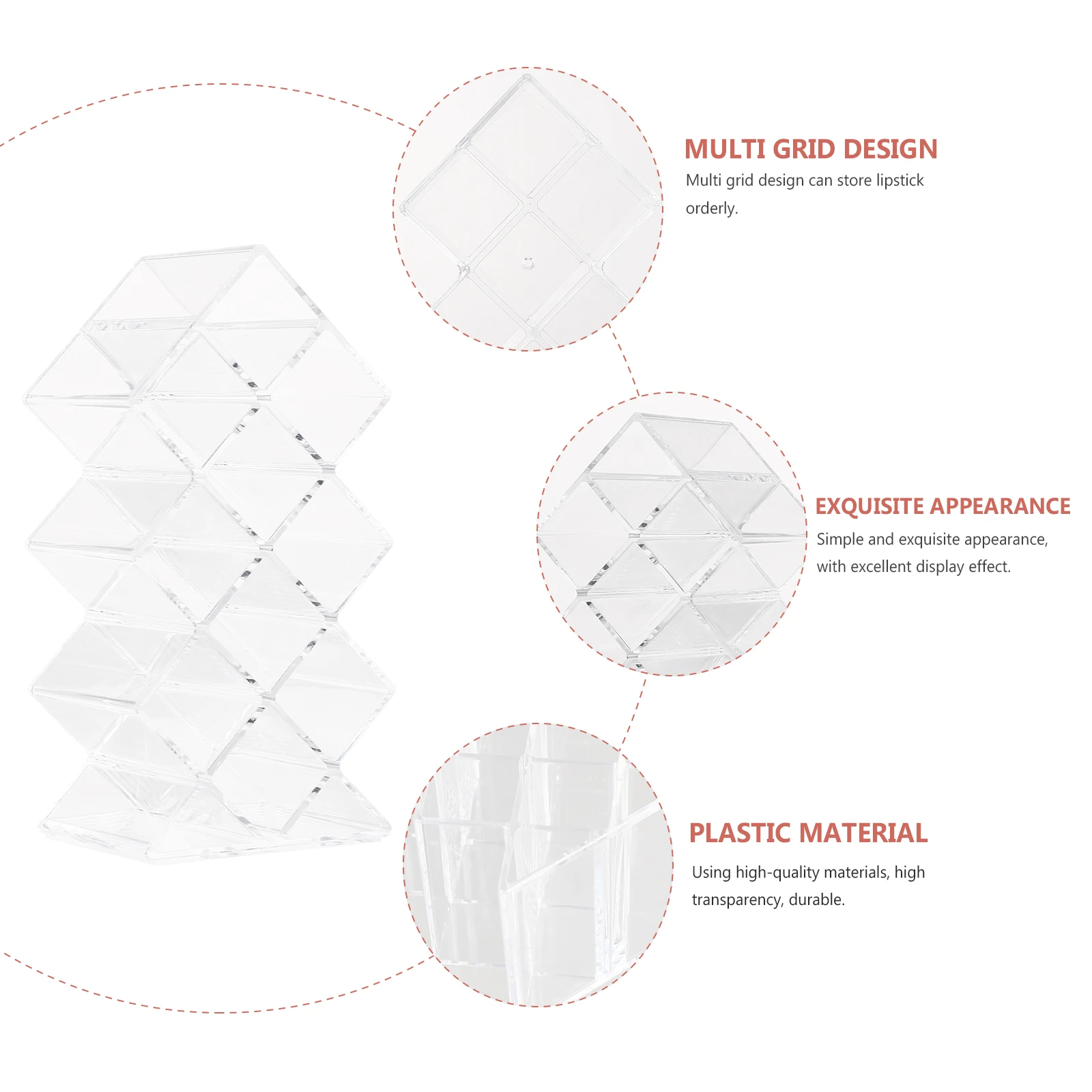 MULTI GRID DESIGN

Multi grid design can store lipstick orderly.

EXQUISITE APPEARANCE

Simple and exquisite appearance, with excellent display effect.

PLASTIC MATERIAL

Using high-quality materials, high transparency, durable.