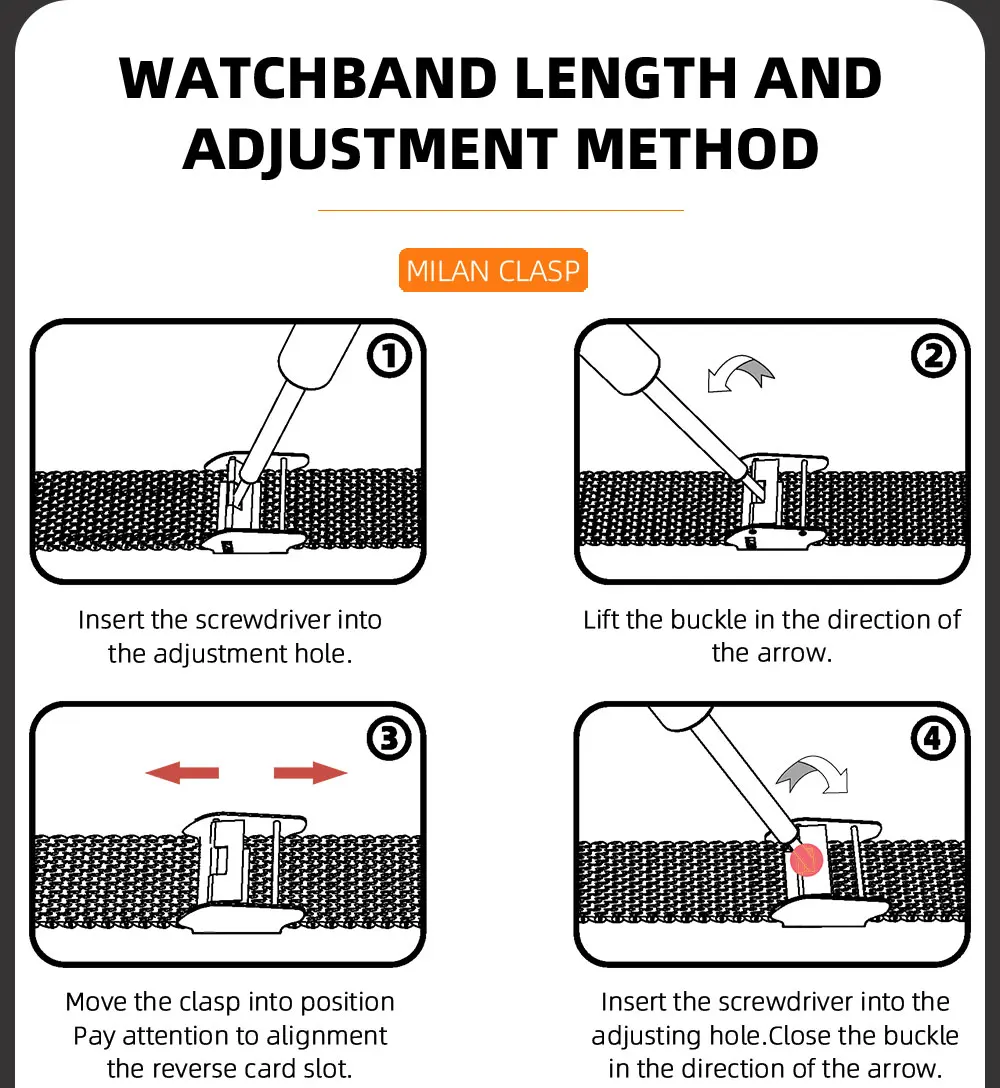 WATCHBAND LENGTH AND ADJUSTMENT METHOD

MILAN CLASP

①

Insert the screwdriver into the adjustment hole.

②

Lift the buckle in the direction of the arrow.

③

Move the clasp into position Pay attention to alignment the reverse card slot.

④

Insert the screwdriver into the adjusting hole.Close the buckle in the direction of the arrow.