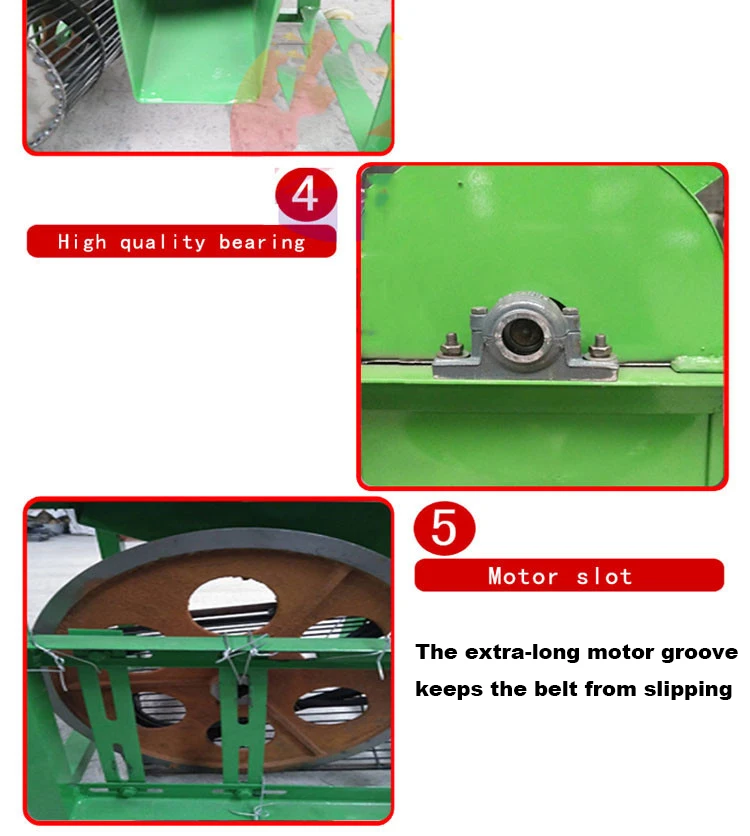 4

High quality bearing

5

Motor slot

The extra-long motor groove keeps the belt from slipping