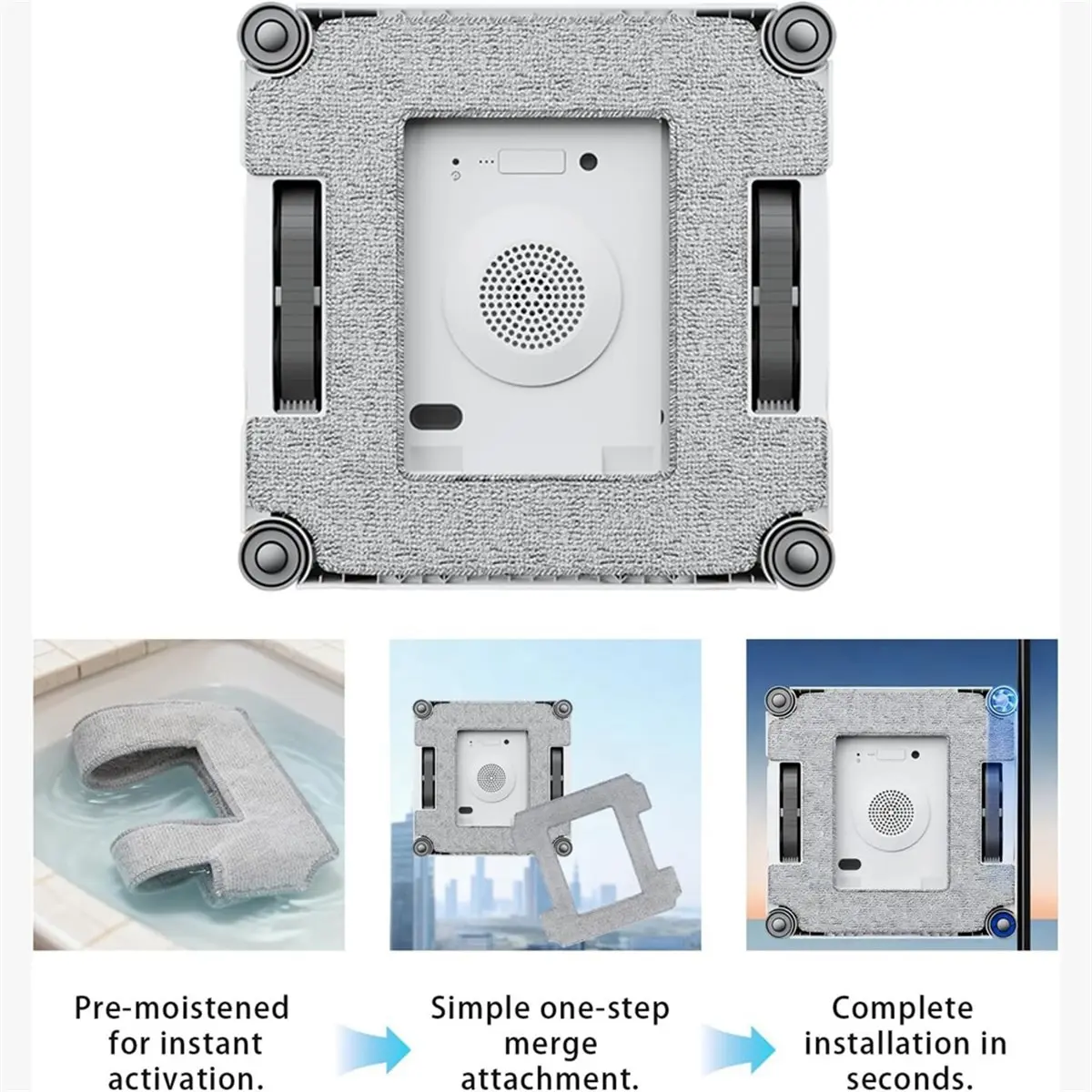 Pre-moistened for instant activation.

Simple one-step merge attachment.

Complete installation in seconds.