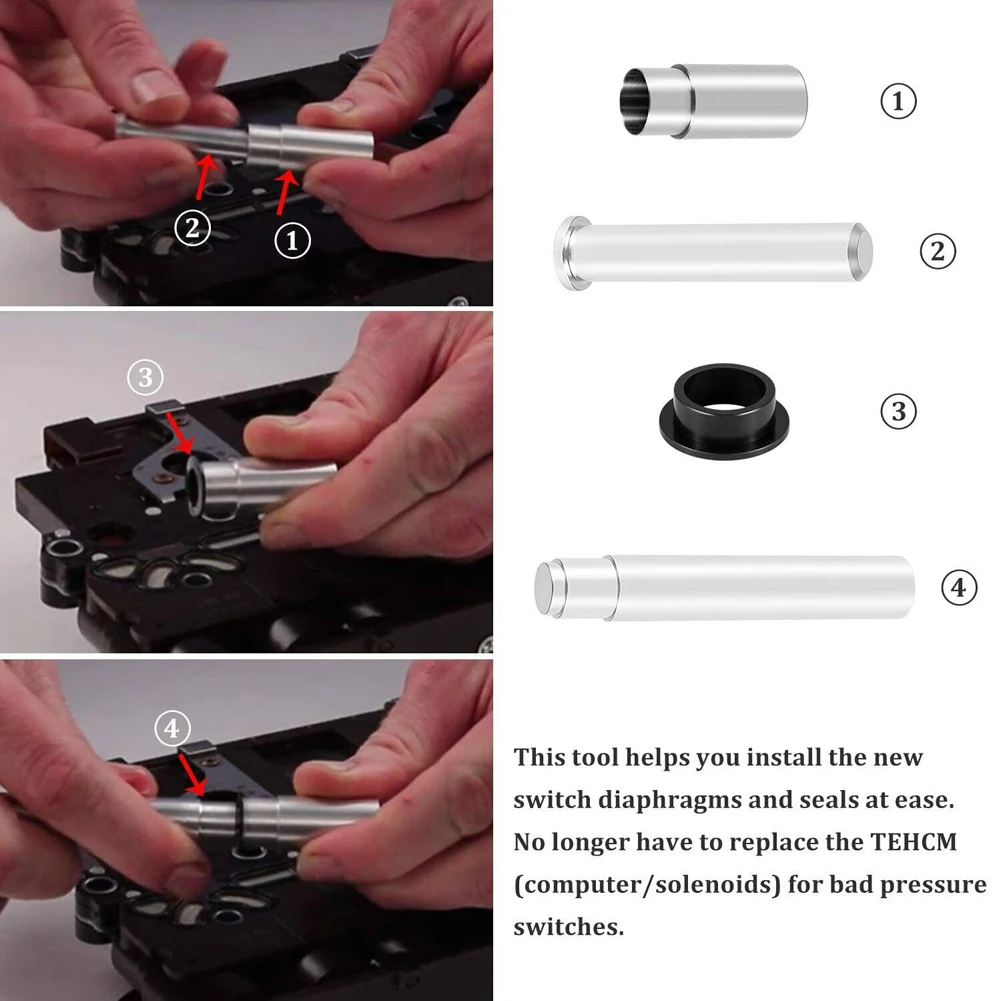 ② ①

③

④

①

②

③

④

This tool helps you install the new switch diaphragms and seals at ease. No longer have to replace the TEHCM (computer/solenoids) for bad pressure switches.