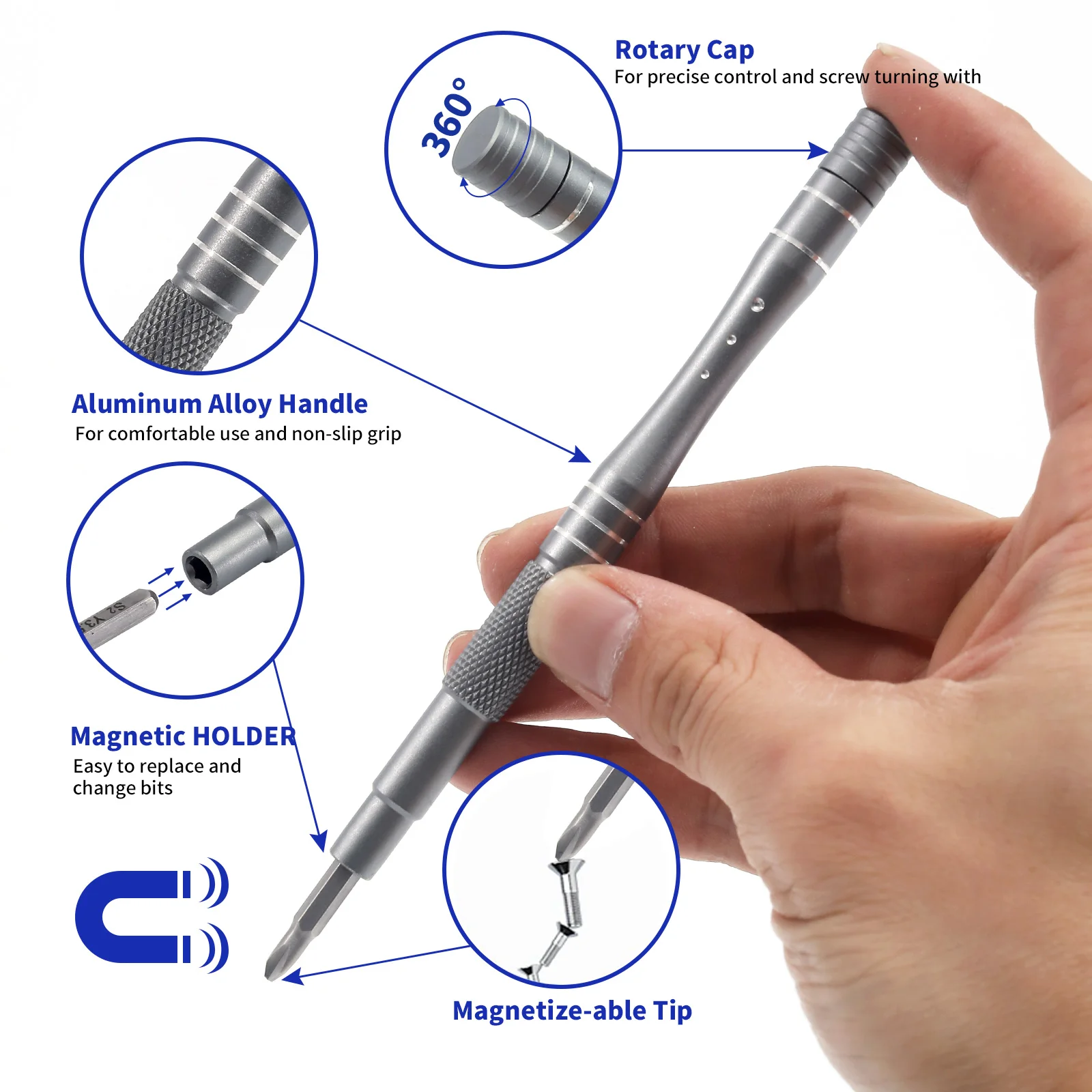 Rotary Cap
For precise control and screw turning with

360°

Aluminum Alloy Handle
For comfortable use and non-slip grip

S2 Y3

Magnetic HOLDER
Easy to replace and change bits

Magnetize-able Tip