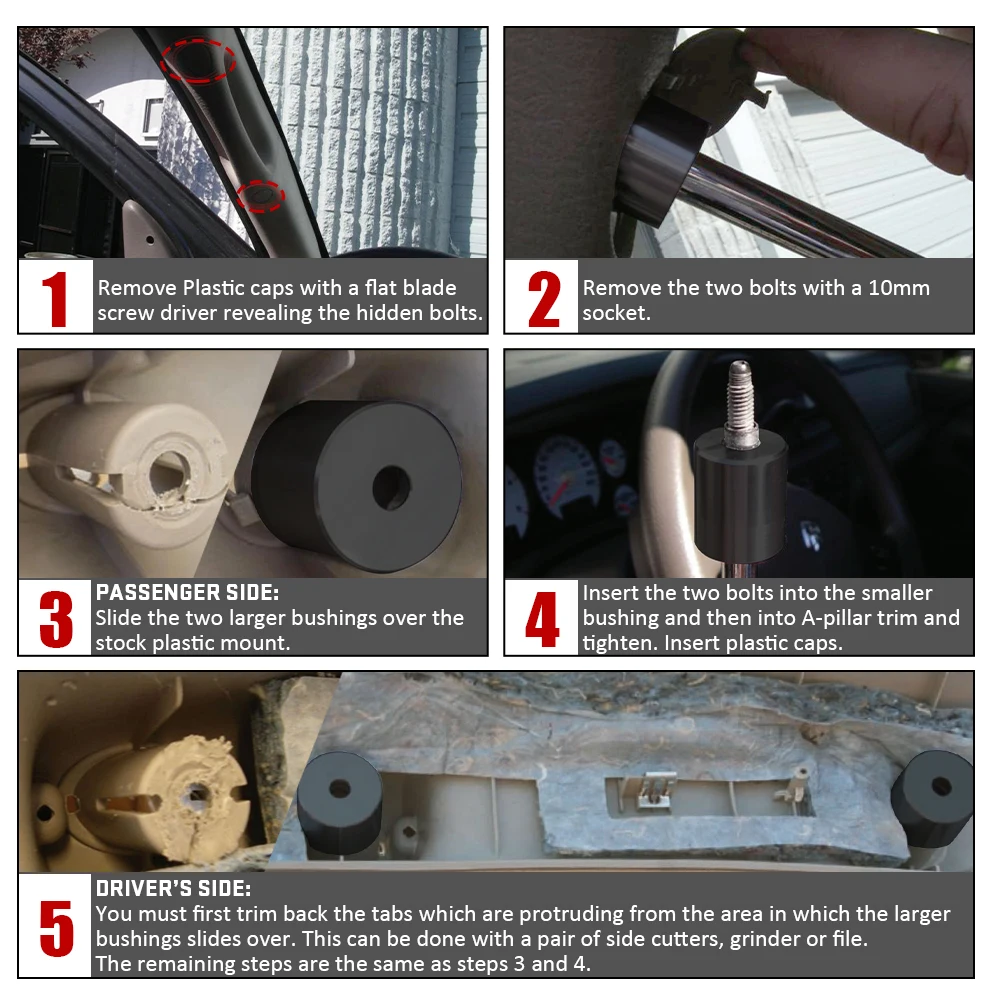 1
Remove Plastic caps with a flat blade screw driver revealing the hidden bolts.

2
Remove the two bolts with a 10mm socket.

3
PASSENGER SIDE:
Slide the two larger bushings over the stock plastic mount.

4
Insert the two bolts into the smaller bushing and then into A-pillar trim and tighten. Insert plastic caps.

5
DRIVER'S SIDE:
You must first trim back the tabs which are protruding from the area in which the larger bushings slides over. This can be done with a pair of side cutters, grinder or file.
The remaining steps are the same as steps 3 and 4.