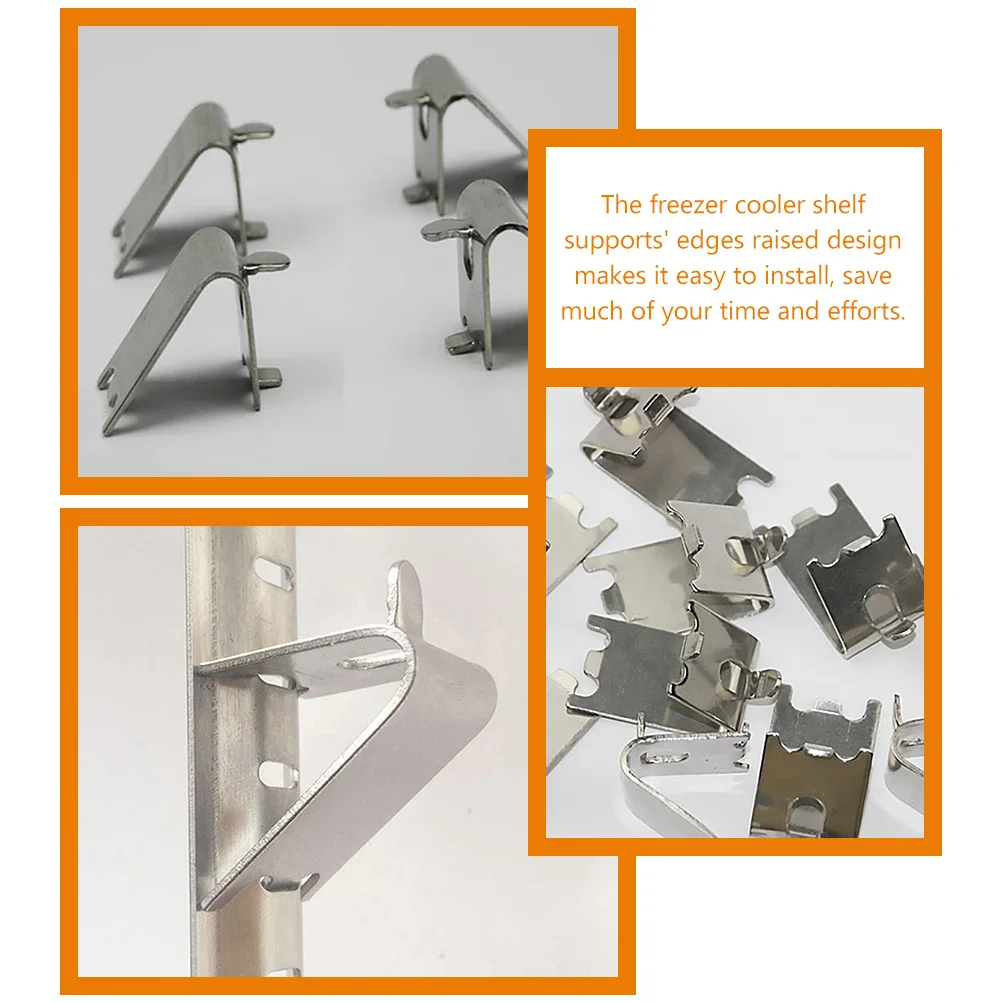 The freezer cooler shelf supports' edges raised design makes it easy to install, save much of your time and efforts.